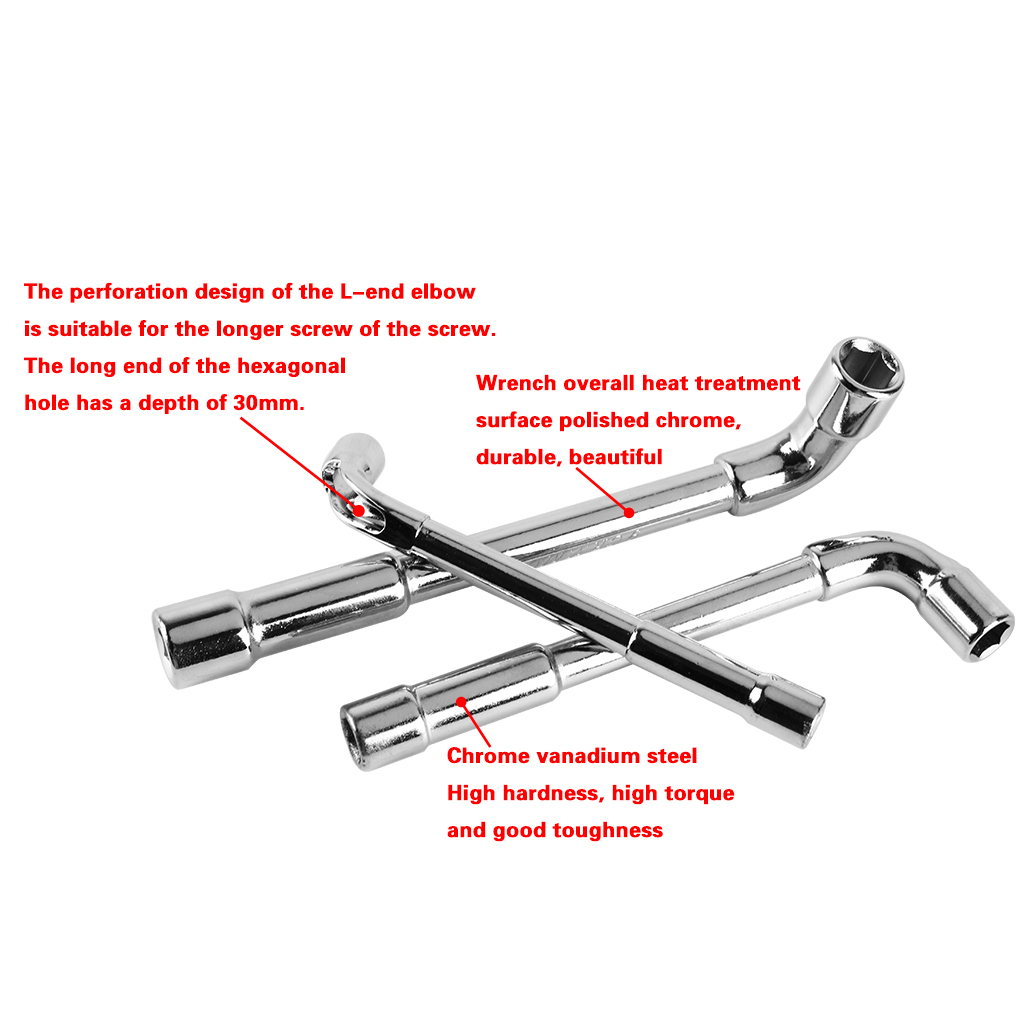 The perforation design of the L–end elbow is suitable for the longer screw of the screw. The long end of the hexagonal hole has a depth of 30mm.

Wrench overall heat treatment surface polished chrome, durable, beautiful

Chrome vanadium steel
High hardness, high torque and good toughness