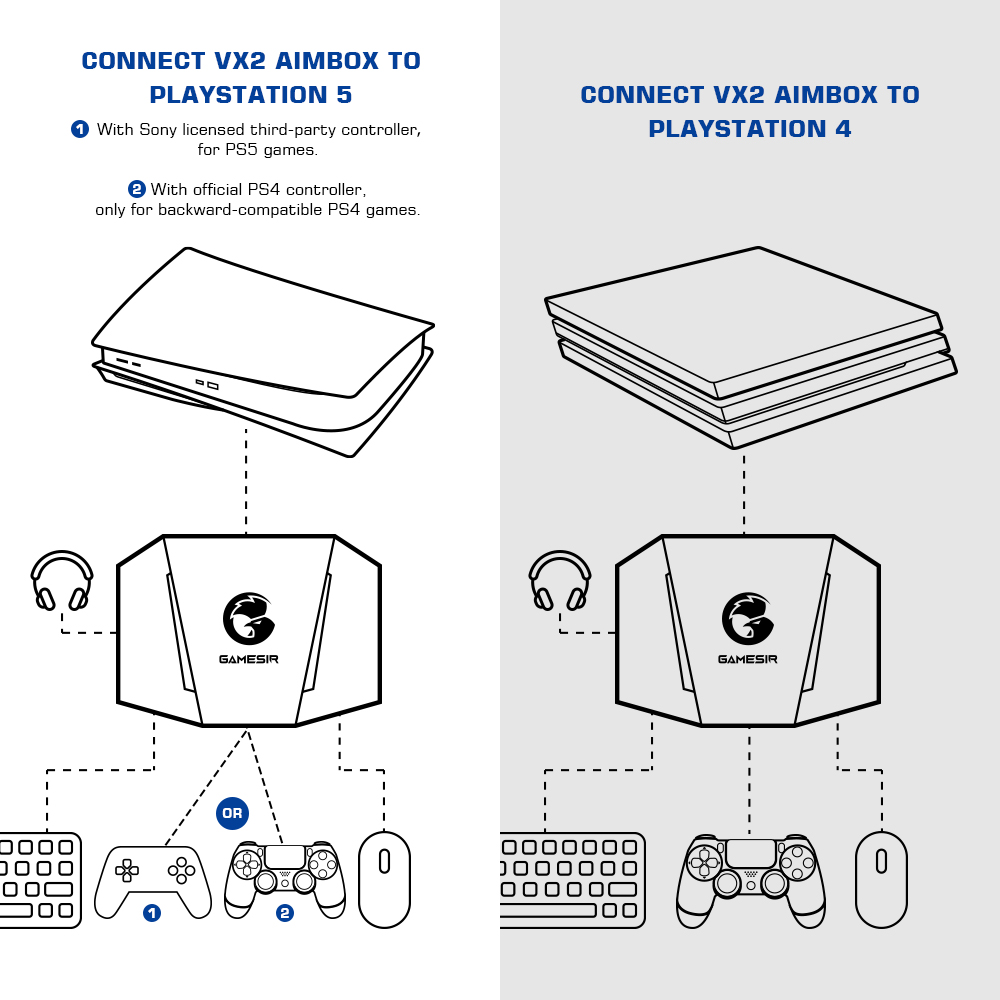 CONNECT VX2 AIMBOX TO PLAYSTATION 5

1 With Sony licensed third-party controller, for PS5 games.

2 With official PS4 controller, only for backward-compatible PS4 games.

GAMESIR

OR

1

2

CONNECT VX2 AIMBOX TO PLAYSTATION 4

GAMESIR