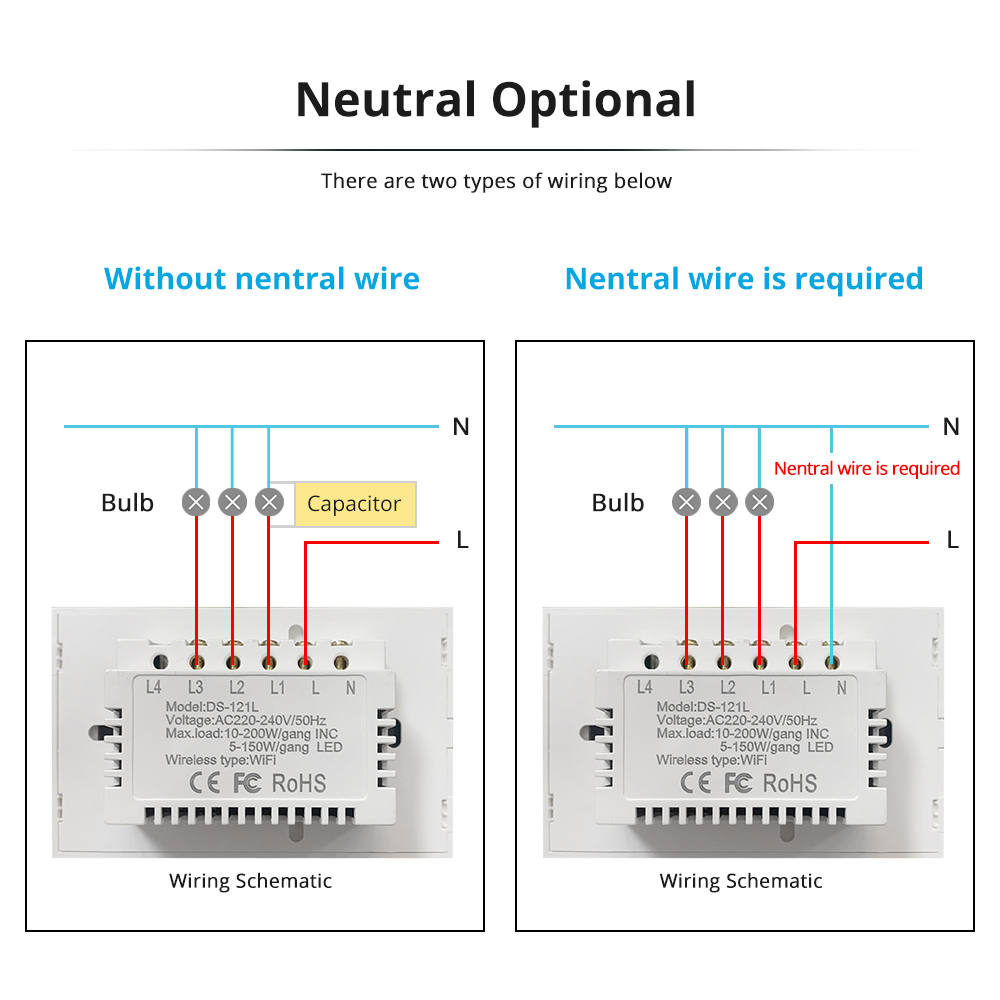 Neutral Optional

There are two types of wiring below

Without nentral wire

N

Bulb

Capacitor

L

L4 L3 L2 L1 L N

Model:DS-121L
Voltage:AC220-240V/50Hz
Max.load:10-200W/gang INC
5-150W/gang LED
Wireless type:WiFi

CE FC RoHS

Wiring Schematic

Nentral wire is required

N

Nentral wire is required

Bulb

L

L4 L3 L2 L1 L N

Model:DS-121L
Voltage:AC220-240V/50Hz
Max.load:10-200W/gang INC
5-150W/gang LED
Wireless type:WiFi

CE FC RoHS

Wiring Schematic