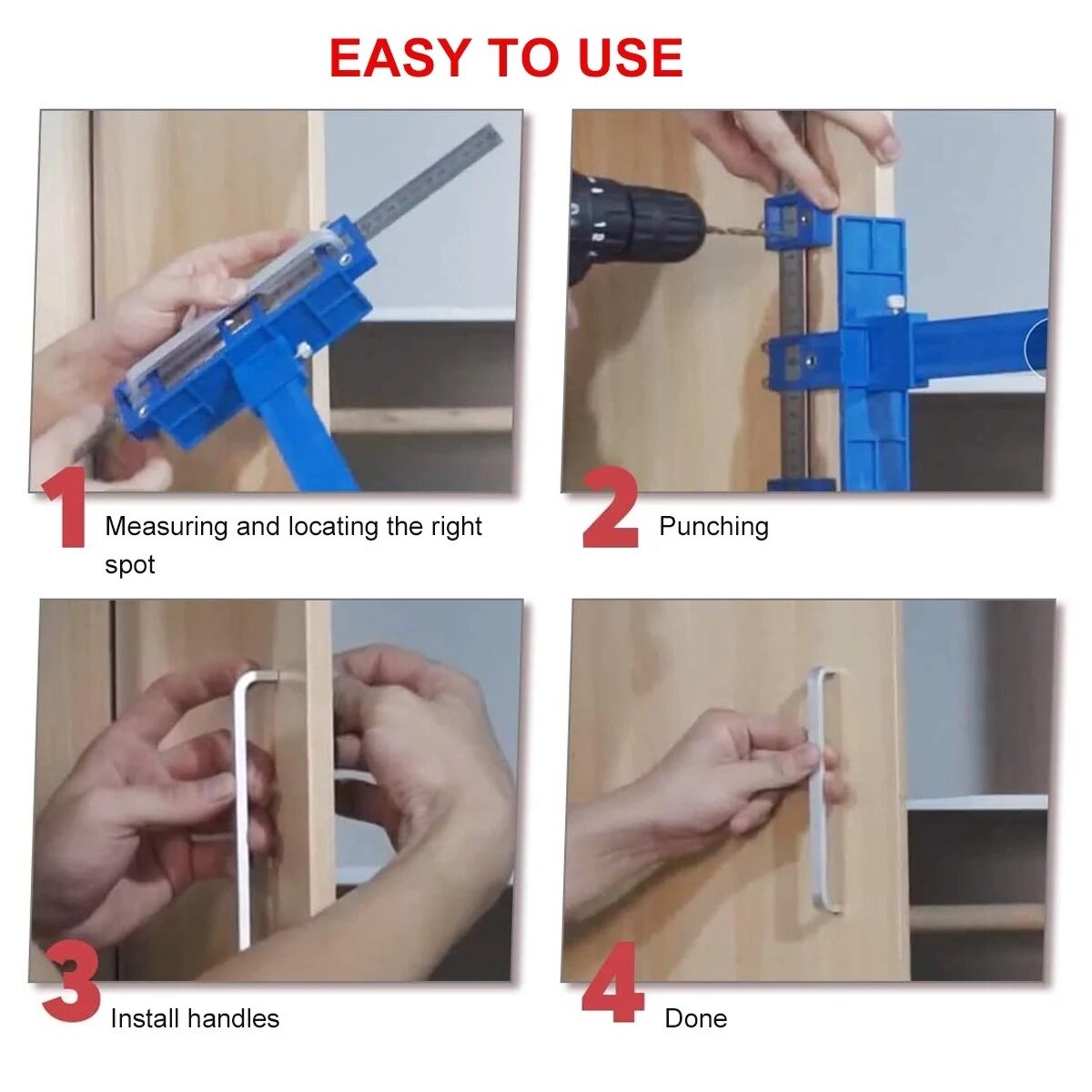 EASY TO USE

1 Measuring and locating the right spot

2 Punching

3 Install handles

4 Done