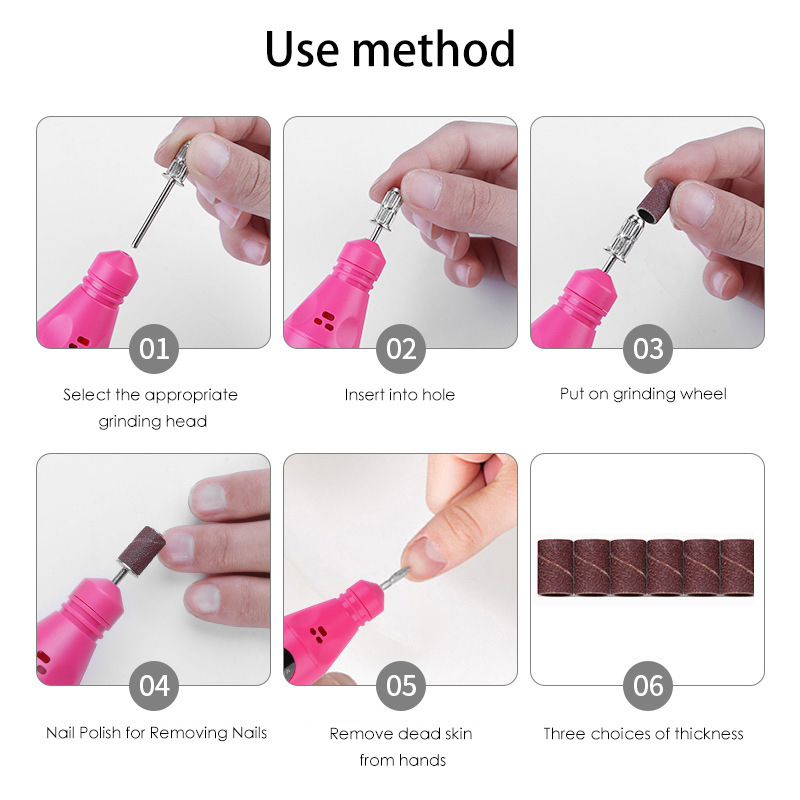 Use method

01
Select the appropriate grinding head

02
Insert into hole

03
Put on grinding wheel

04
Nail Polish for Removing Nails

05
Remove dead skin from hands

06
Three choices of thickness