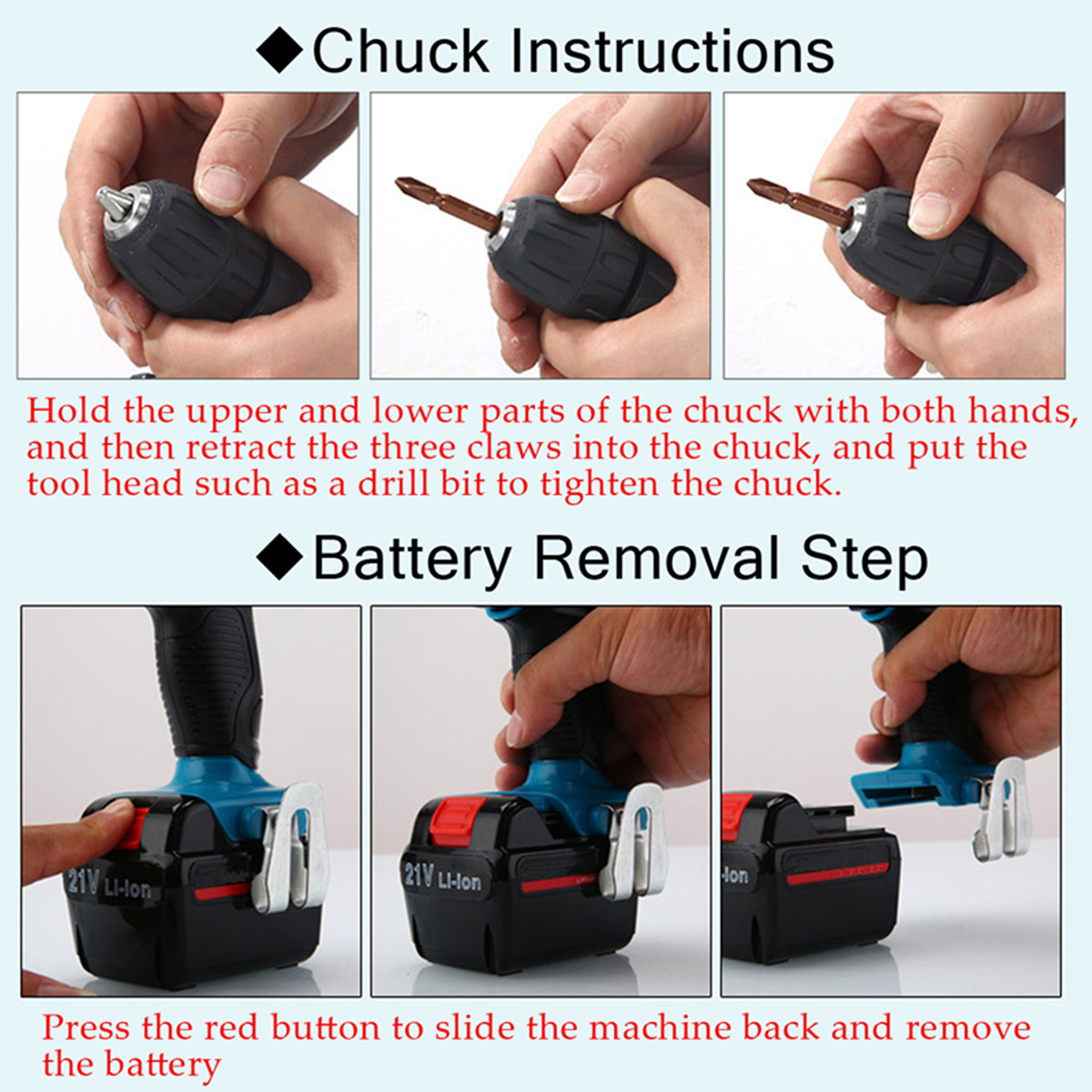 ◆Chuck Instructions

Hold the upper and lower parts of the chuck with both hands, and then retract the three claws into the chuck, and put the tool head such as a drill bit to tighten the chuck.

◆Battery Removal Step

21V Li-ion

21V Li-ion

-ion

Press the red button to slide the machine back and remove the battery