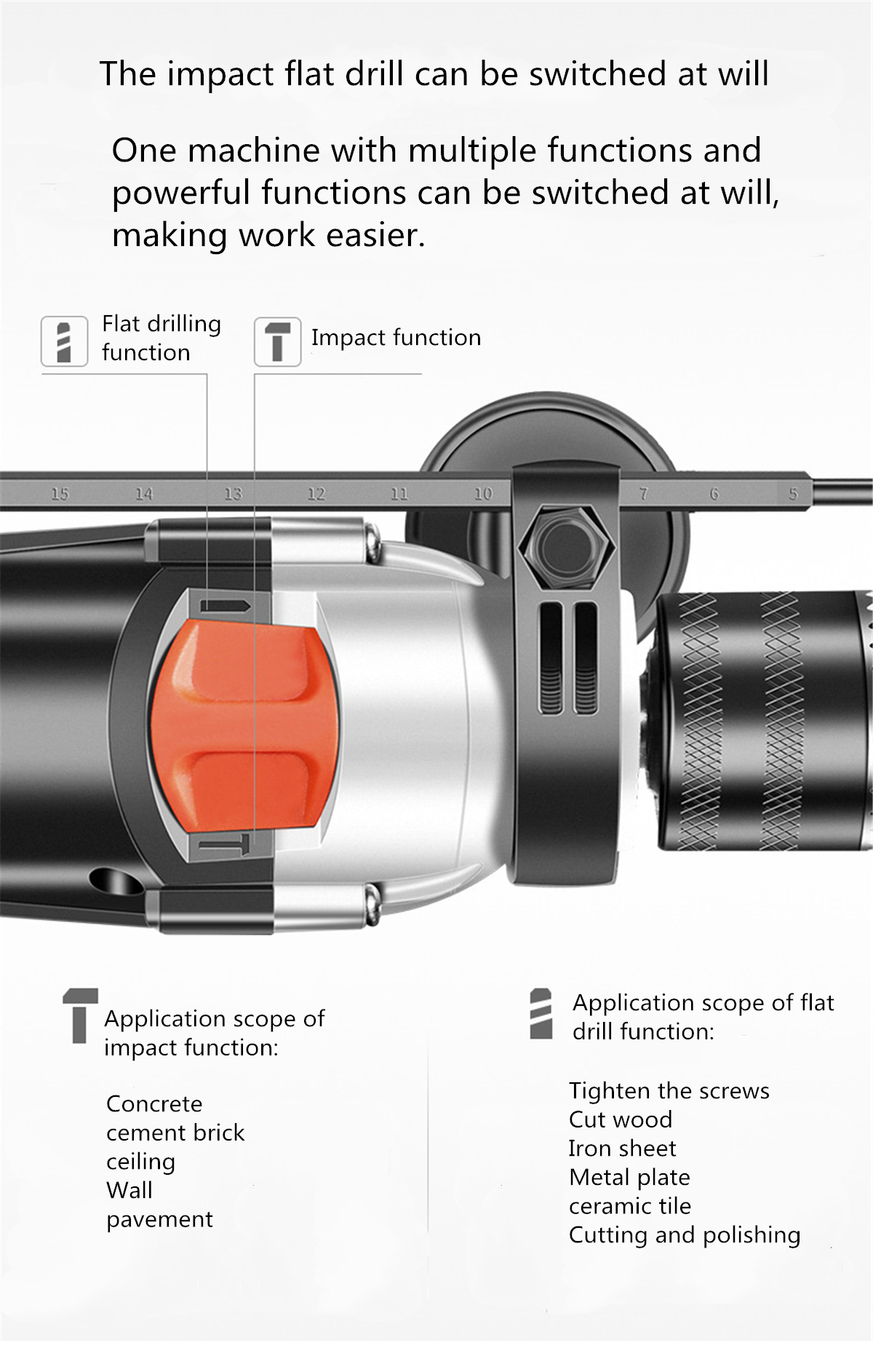 The impact flat drill can be switched at will

One machine with multiple functions and powerful functions can be switched at will, making work easier.

Flat drilling function

Impact function

15 14 13 12 11 10 7 6 5

Application scope of impact function:

Concrete
cement brick
ceiling
Wall
pavement

Application scope of flat drill function:

Tighten the screws
Cut wood
Iron sheet
Metal plate
ceramic tile
Cutting and polishing