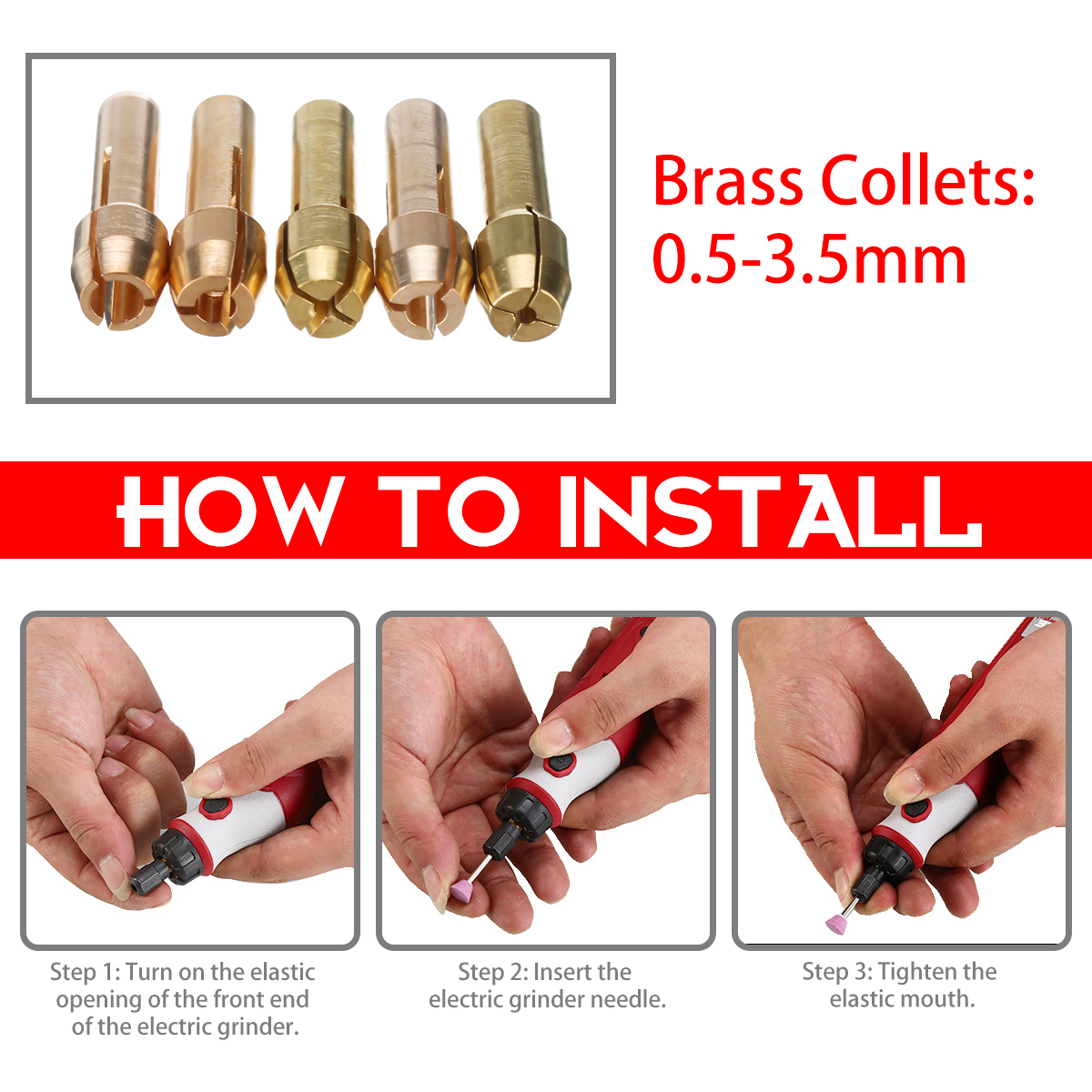 Brass Collets: 0.5-3.5mm

HOW TO INSTALL

Step 1: Turn on the elastic opening of the front end of the electric grinder.

Step 2: Insert the electric grinder needle.

Step 3: Tighten the elastic mouth.