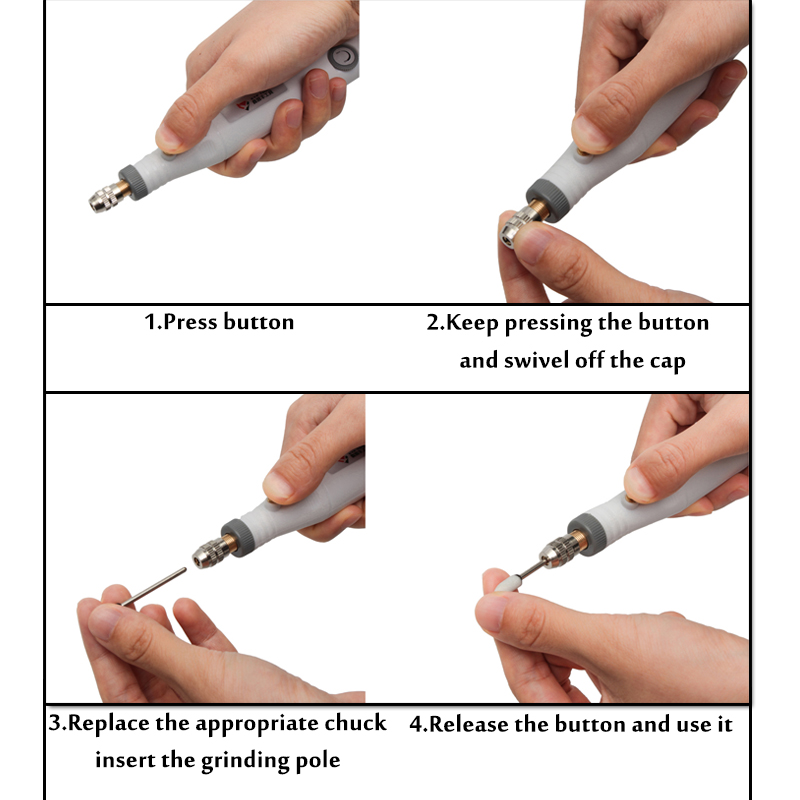 1.Press button

2.Keep pressing the button and swivel off the cap

3.Replace the appropriate chuck insert the grinding pole

4.Release the button and use it