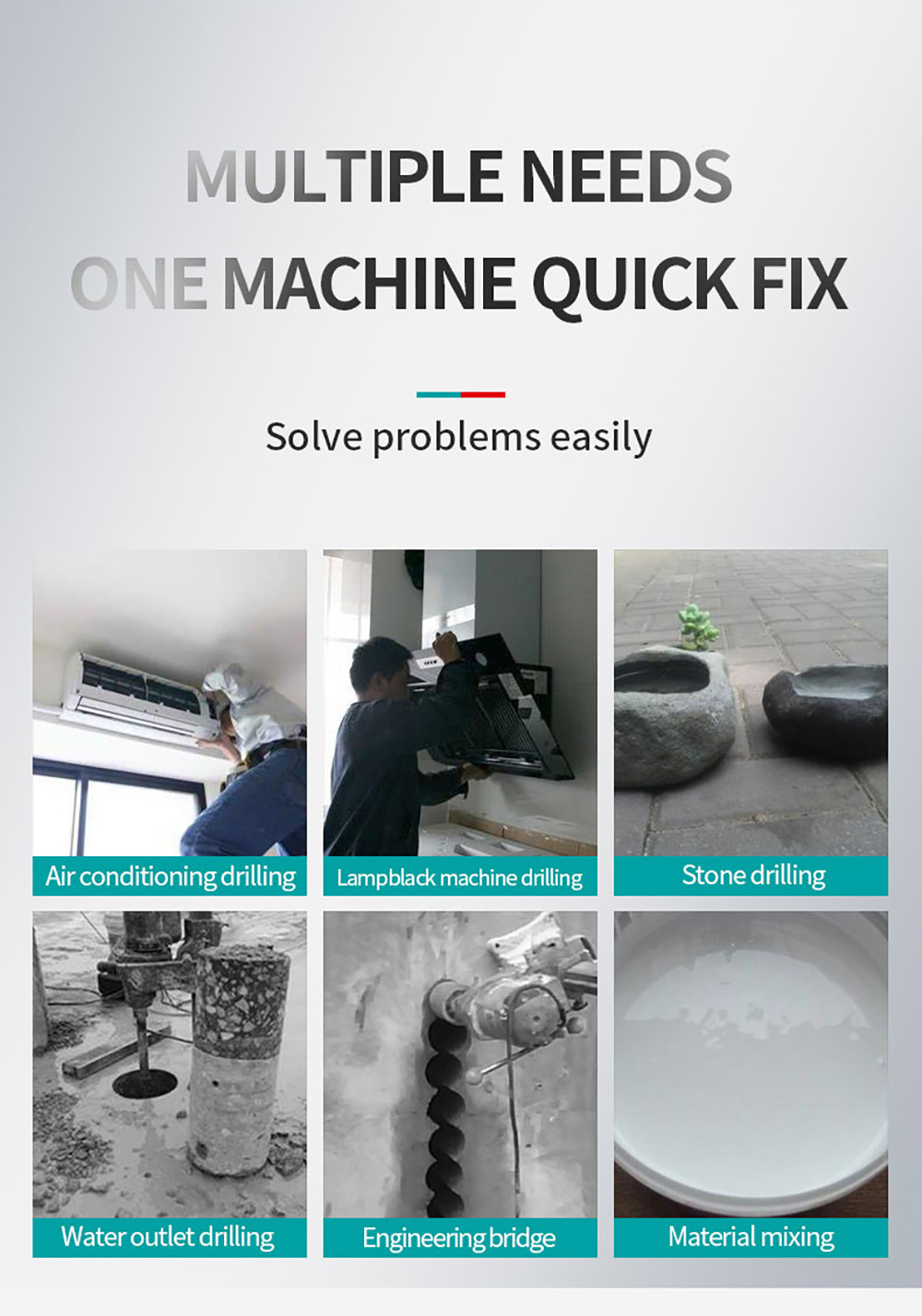 MULTIPLE NEEDS
ONE MACHINE QUICK FIX

Solve problems easily

Air conditioning drilling

Lampblack machine drilling

Stone drilling

Water outlet drilling

Engineering bridge

Material mixing