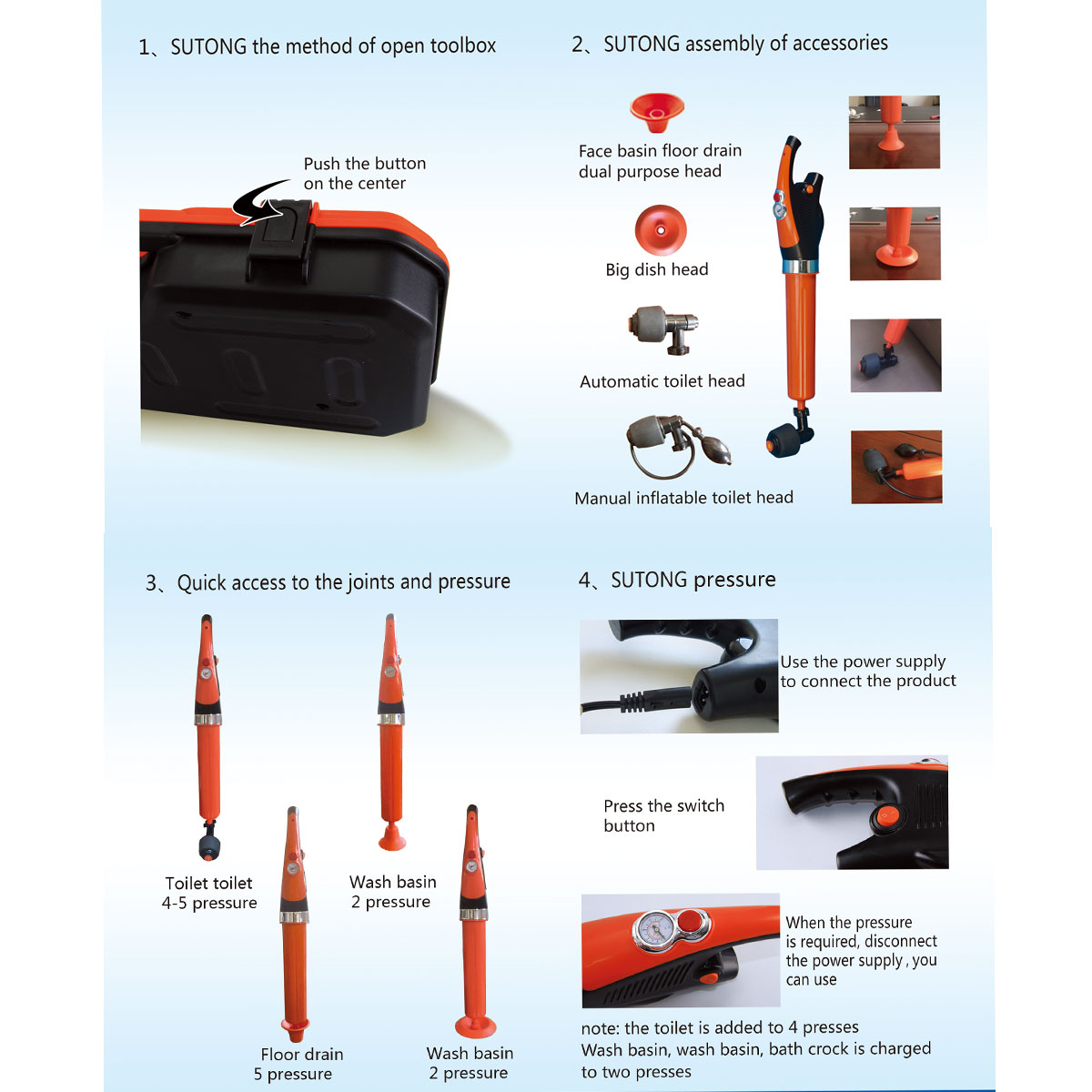 1、SUTONG the method of open toolbox

Push the button on the center

2、SUTONG assembly of accessories

Face basin floor drain dual purpose head

Big dish head

Automatic toilet head

Manual inflatable toilet head

3、Quick access to the joints and pressure

Toilet toilet 4-5 pressure

Wash basin 2 pressure

Floor drain 5 pressure

Wash basin 2 pressure

4、SUTONG pressure

Use the power supply to connect the product

Press the switch button

When the pressure is required, disconnect the power supply , you can use

note: the toilet is added to 4 presses
Wash basin, wash basin, bath crock is charged to two presses