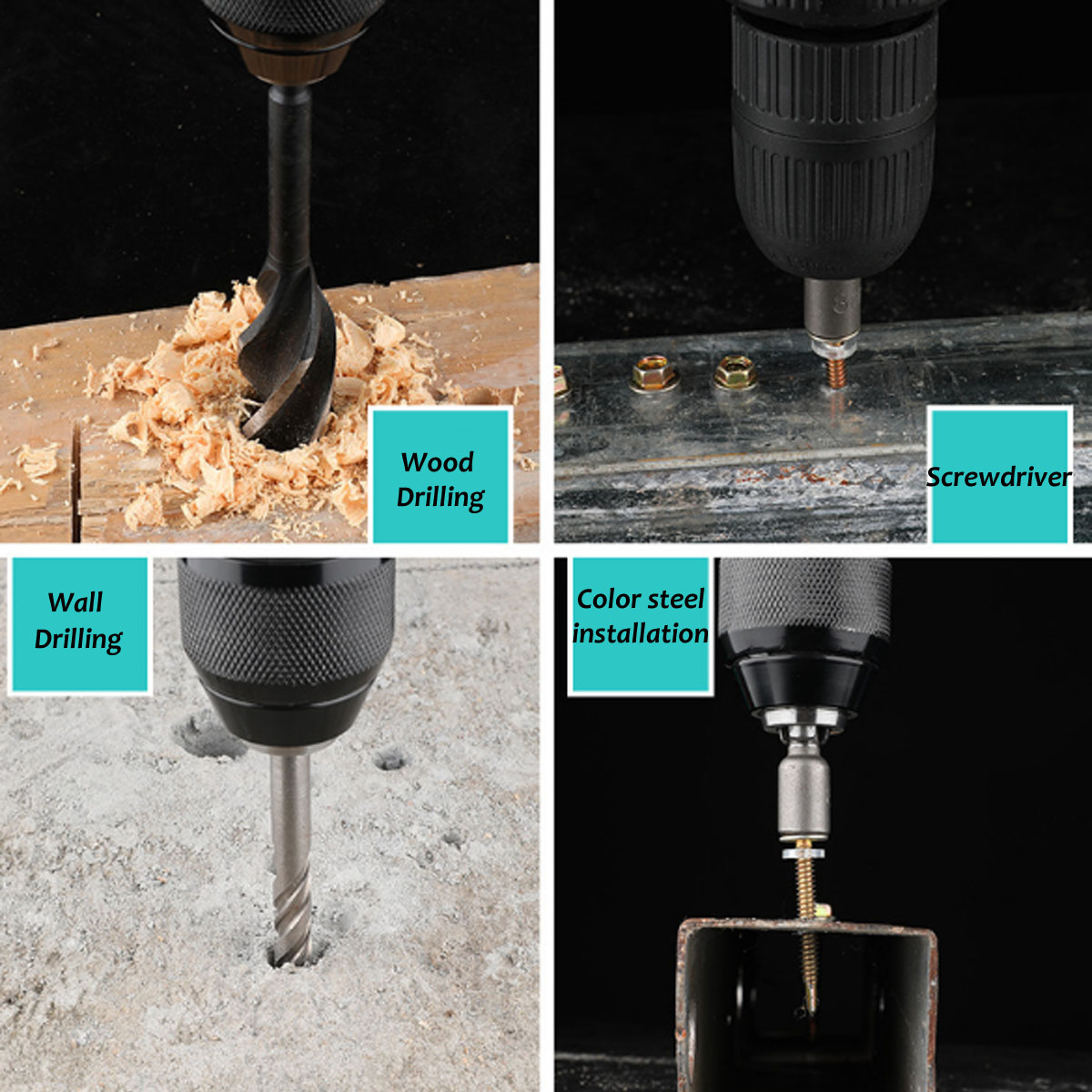 Wood Drilling

Screwdriver

Wall Drilling

Color steel installation