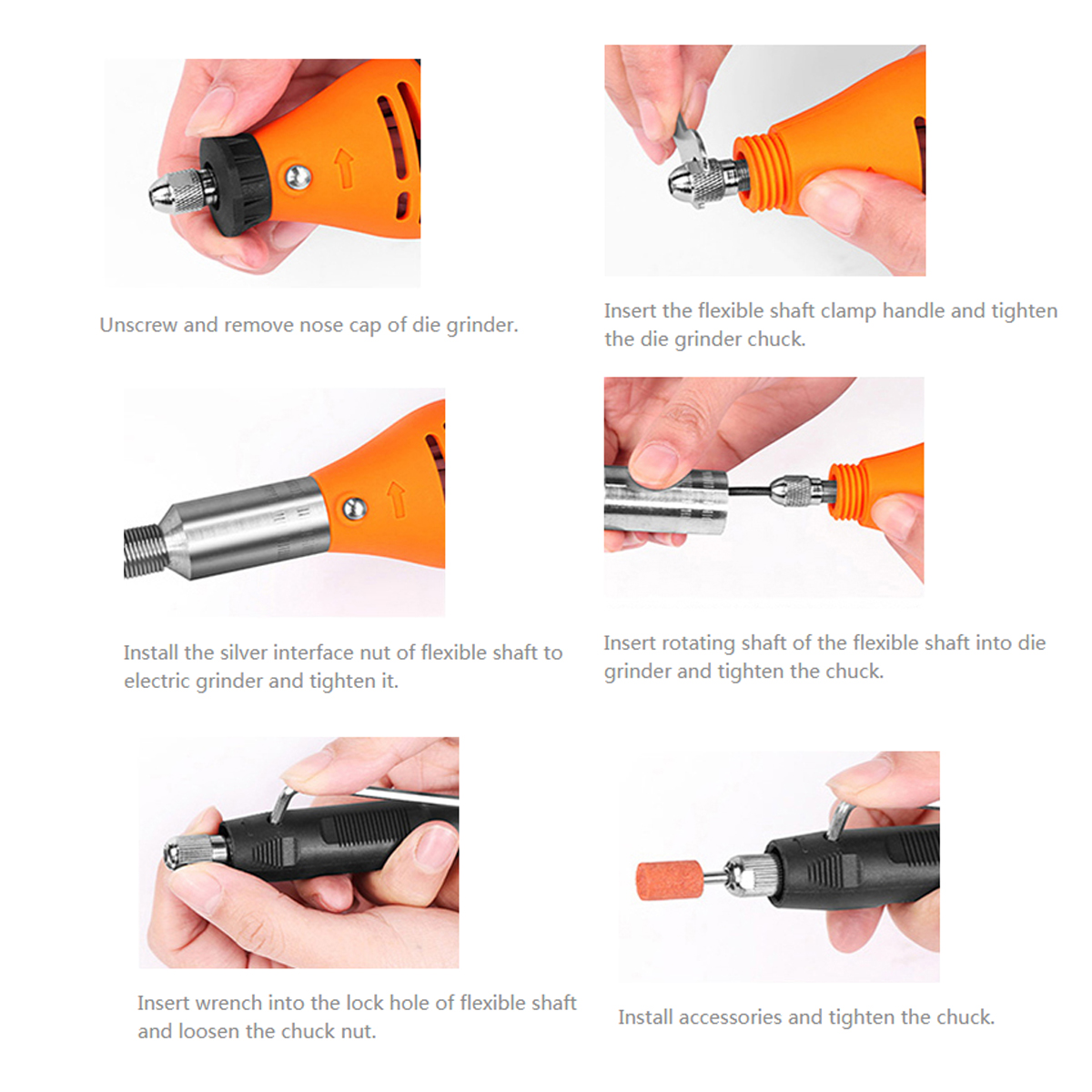 Unscrew and remove nose cap of die grinder.

Insert the flexible shaft clamp handle and tighten the die grinder chuck.

Install the silver interface nut of flexible shaft to electric grinder and tighten it.

Insert rotating shaft of the flexible shaft into die grinder and tighten the chuck.

Insert wrench into the lock hole of flexible shaft and loosen the chuck nut.

Install accessories and tighten the chuck.