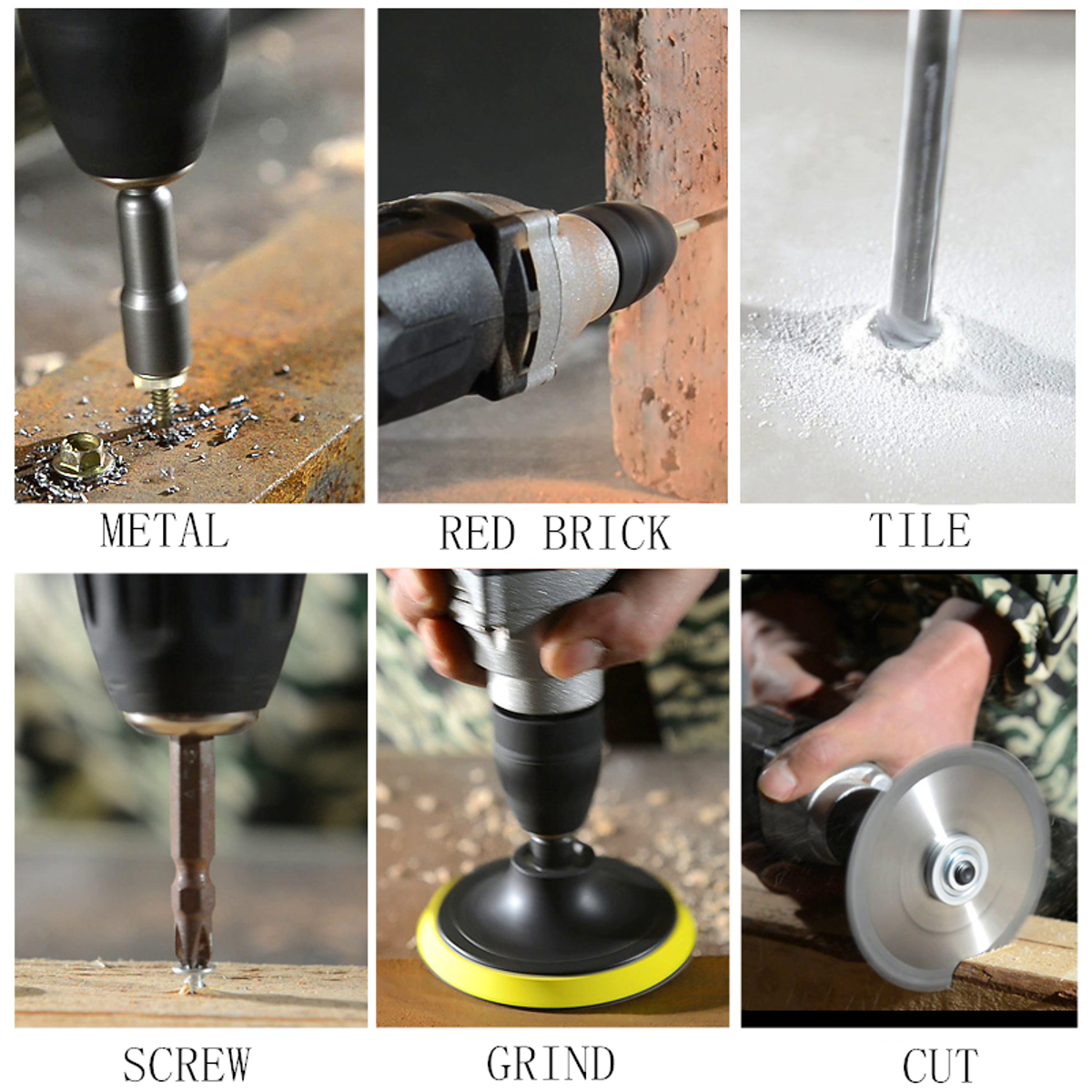 METAL

RED BRICK

TILE

SCREW

GRIND

CUT