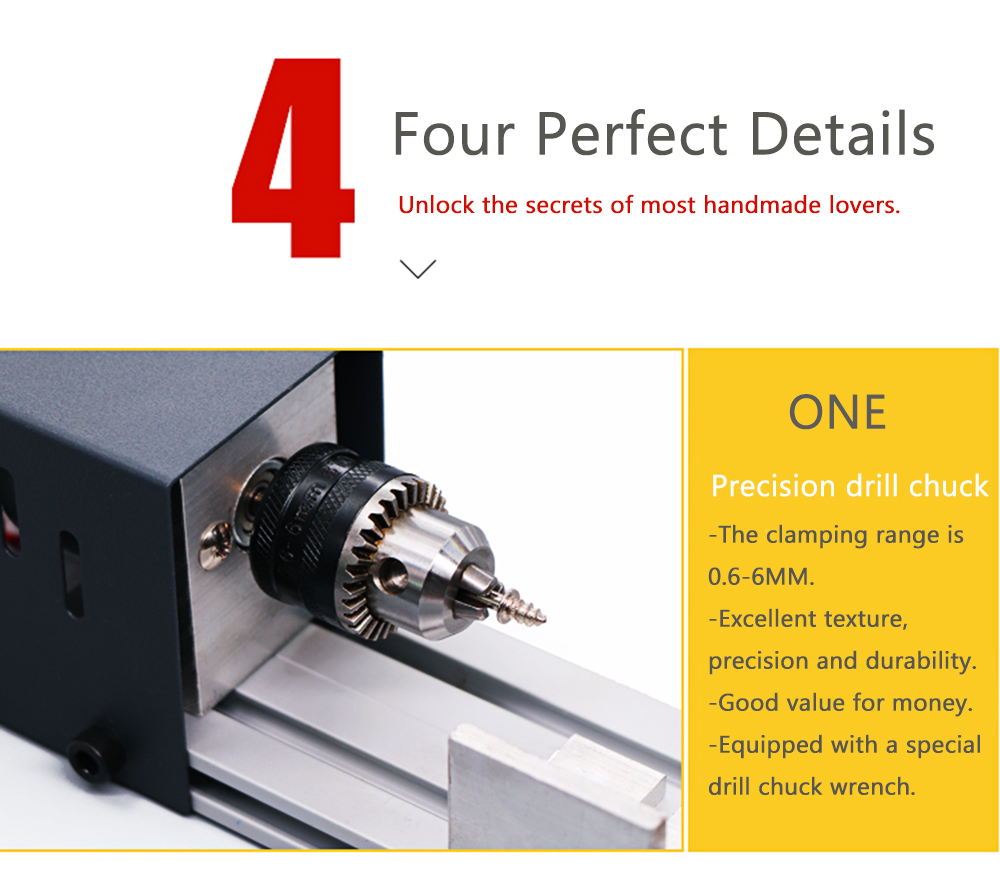 4 Four Perfect Details

Unlock the secrets of most handmade lovers.

ONE

Precision drill chuck

-The clamping range is 0.6-6MM.

-Excellent texture, precision and durability.

-Good value for money.

-Equipped with a special drill chuck wrench.