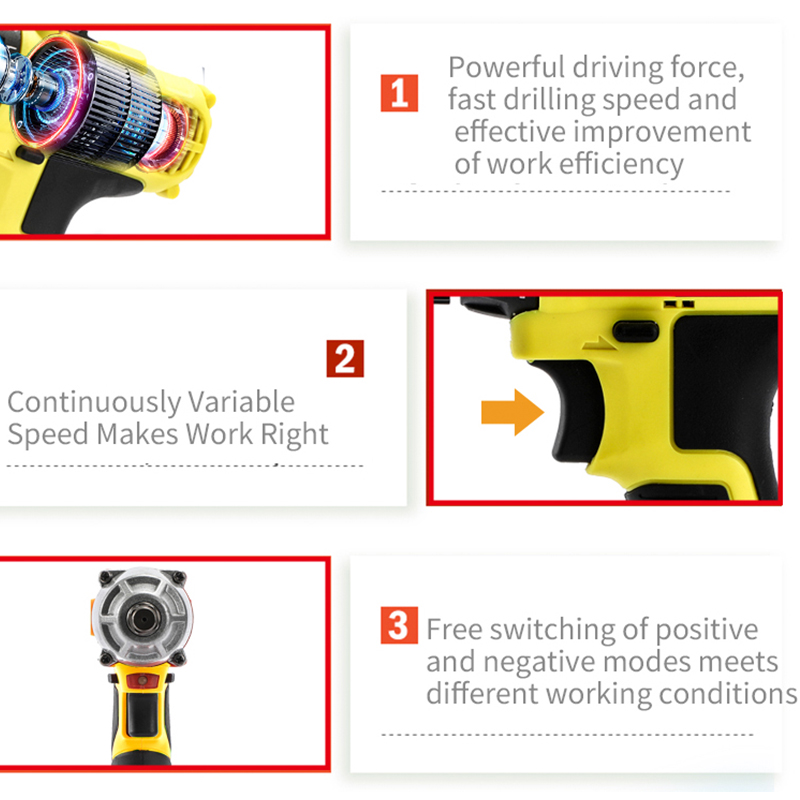 1 Powerful driving force, fast drilling speed and effective improvement of work efficiency

2

Continuously Variable Speed Makes Work Right

3 Free switching of positive and negative modes meets different working conditions