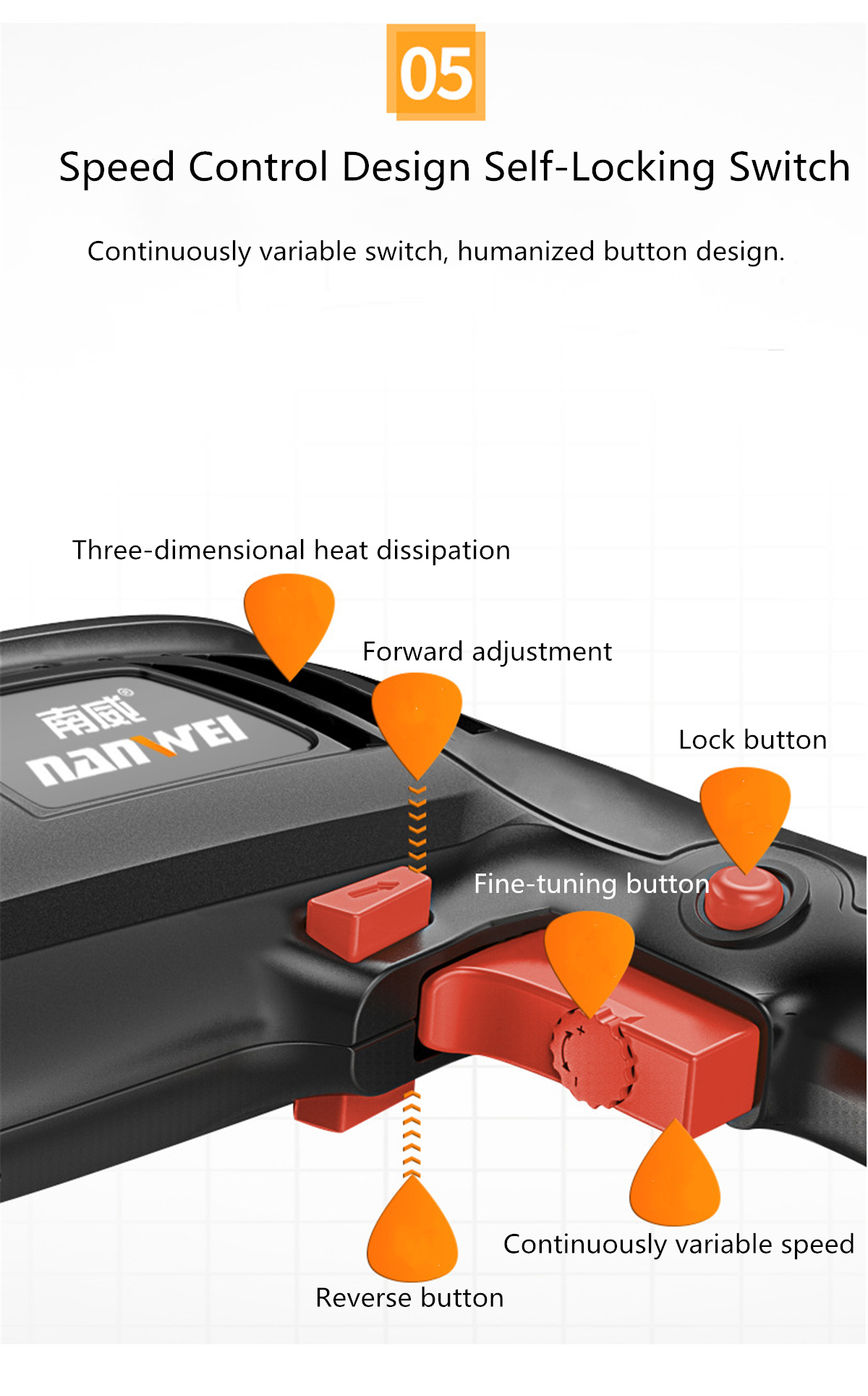 05

Speed Control Design Self-Locking Switch

Continuously variable switch, humanized button design.

Three-dimensional heat dissipation

Forward adjustment

南威®
NANWEI

Lock button

Fine-tuning button

Continuously variable speed

Reverse button