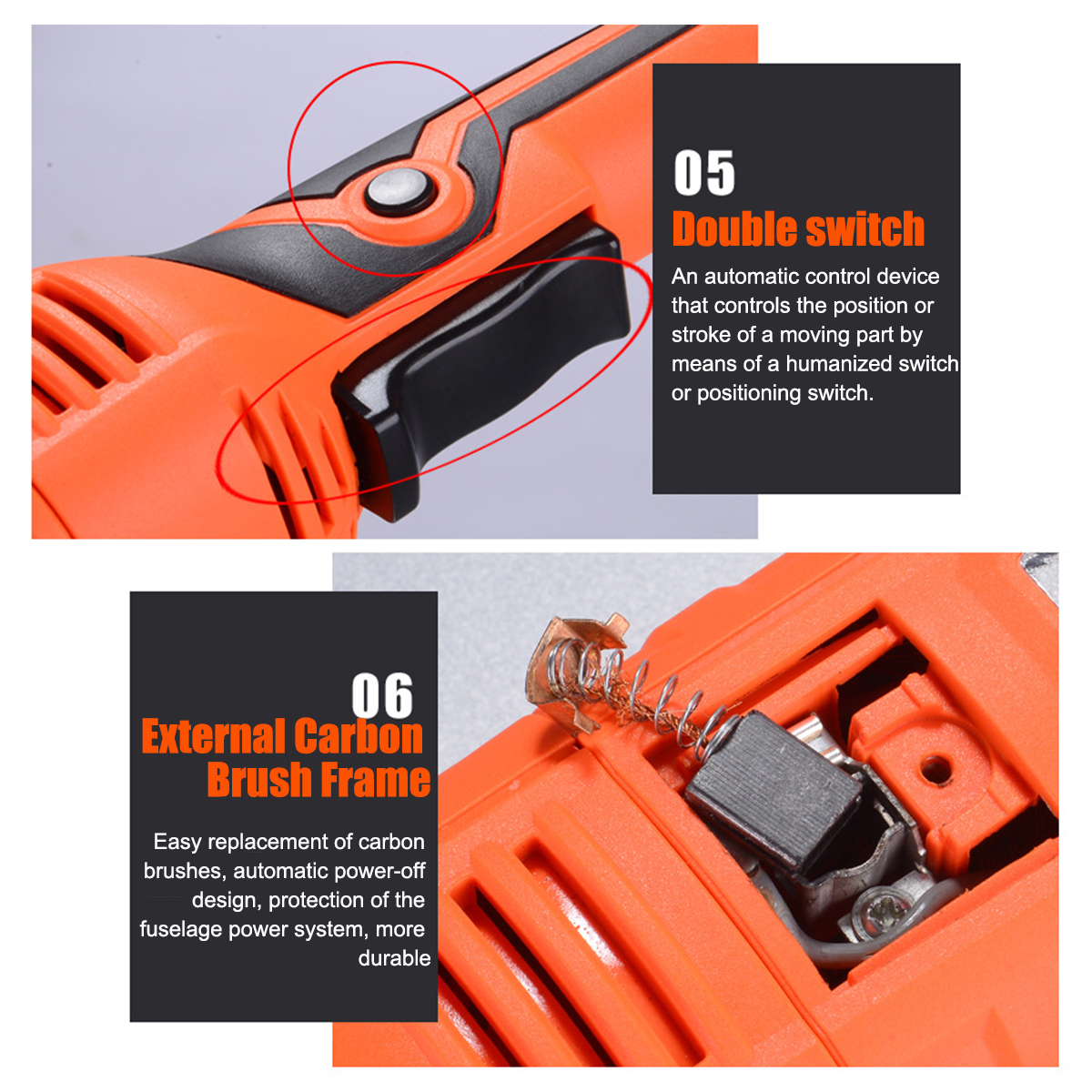 05

Double switch

An automatic control device that controls the position or stroke of a moving part by means of a humanized switch or positioning switch.

06

External Carbon Brush Frame

Easy replacement of carbon brushes, automatic power-off design, protection of the fuselage power system, more durable