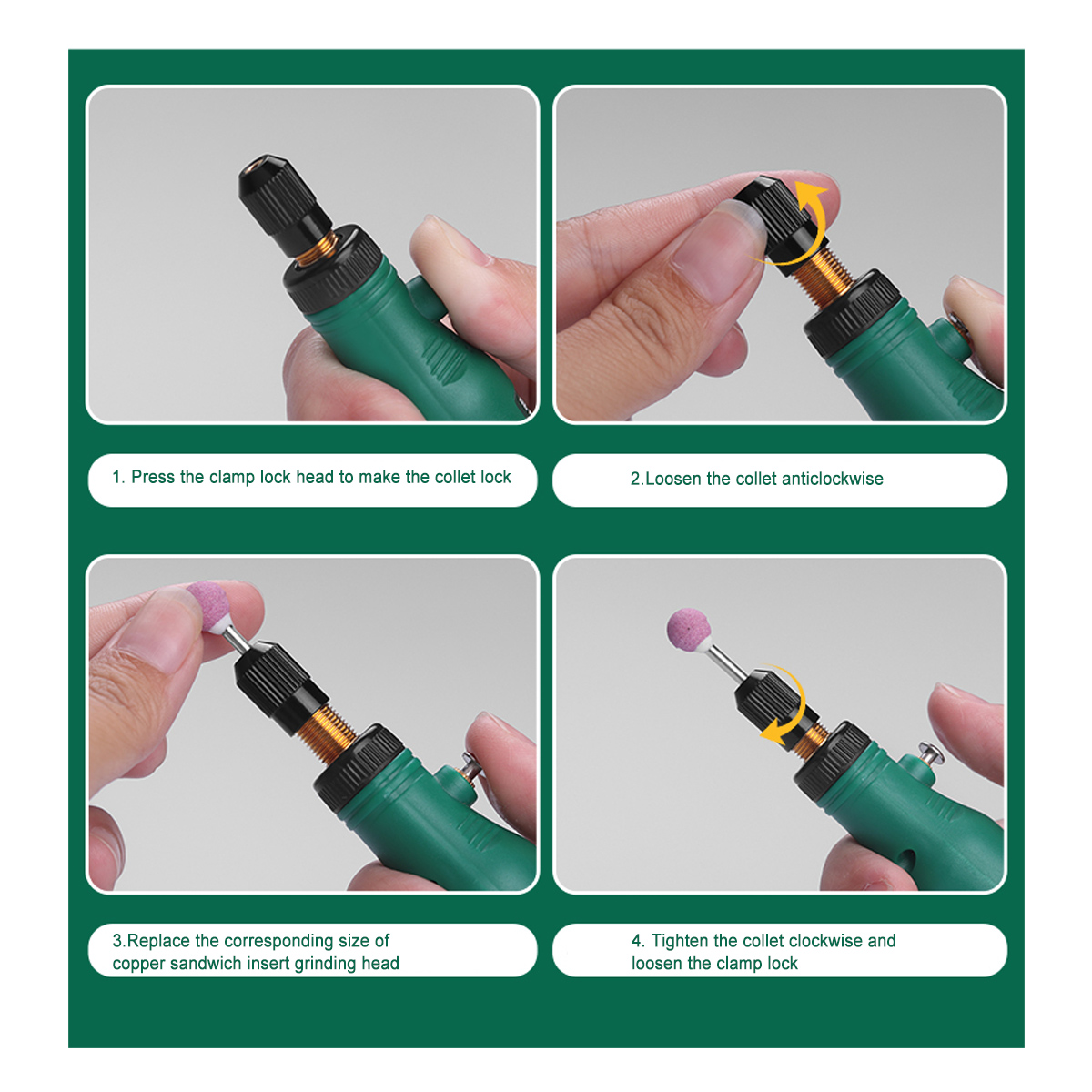 1. Press the clamp lock head to make the collet lock

2.Loosen the collet anticlockwise

3.Replace the corresponding size of copper sandwich insert grinding head

4. Tighten the collet clockwise and loosen the clamp lock