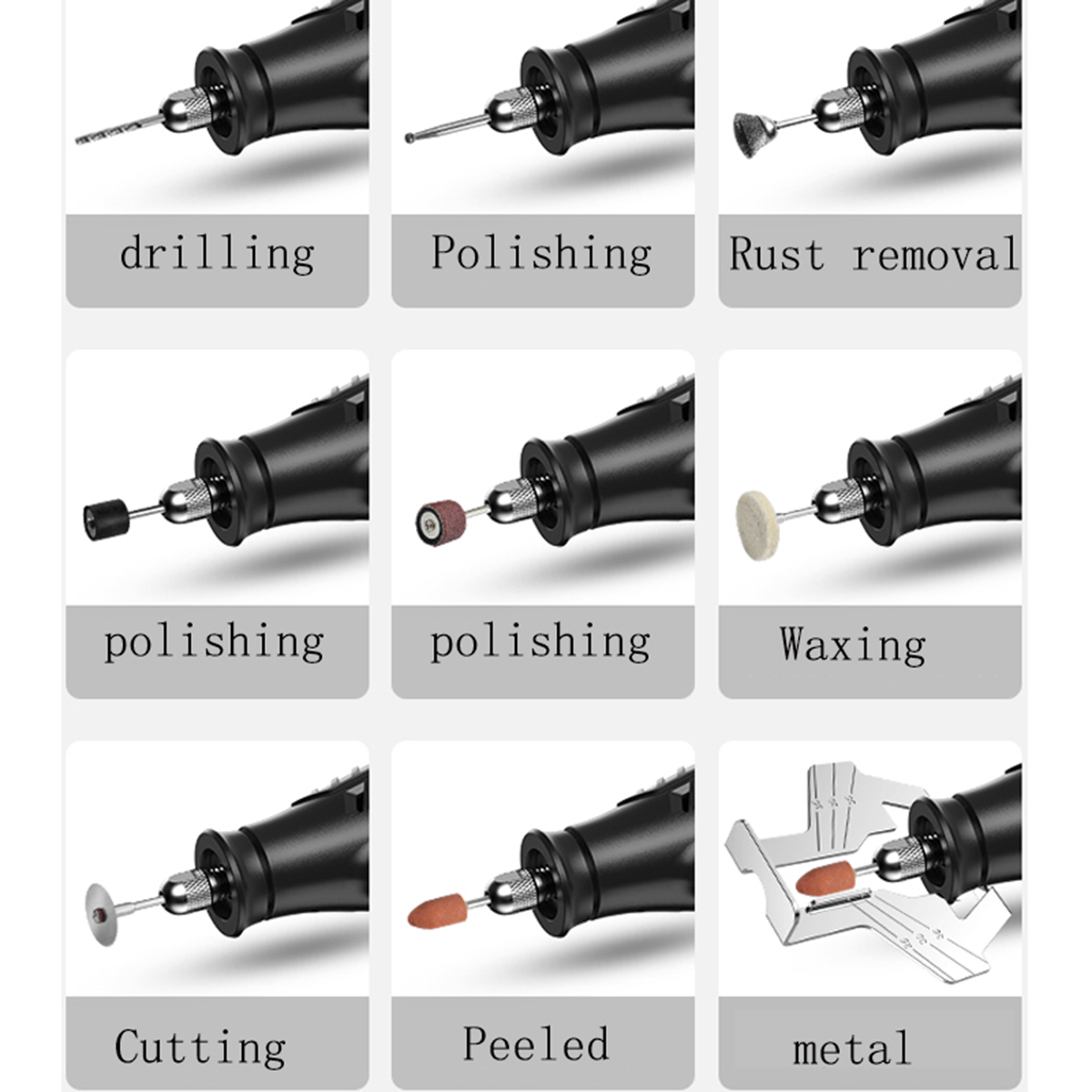 drilling

Polishing

Rust removal

polishing

polishing

Waxing

Cutting

Peeled

metal