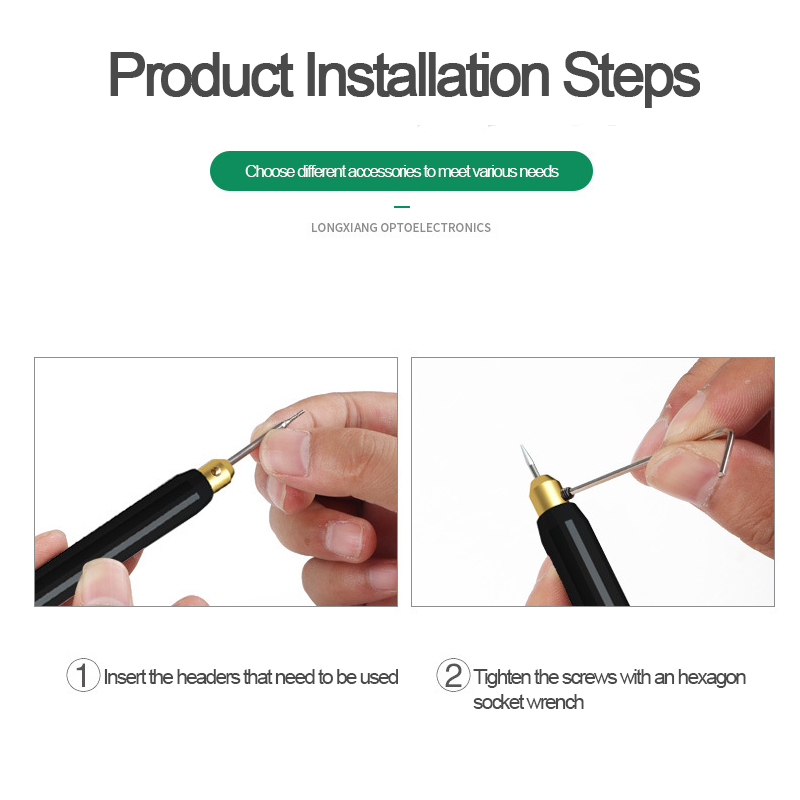 Product Installation Steps

Choose different accessories to meet various needs

LONGXIANG OPTOELECTRONICS

1 Insert the headers that need to be used

2 Tighten the screws with an hexagon socket wrench