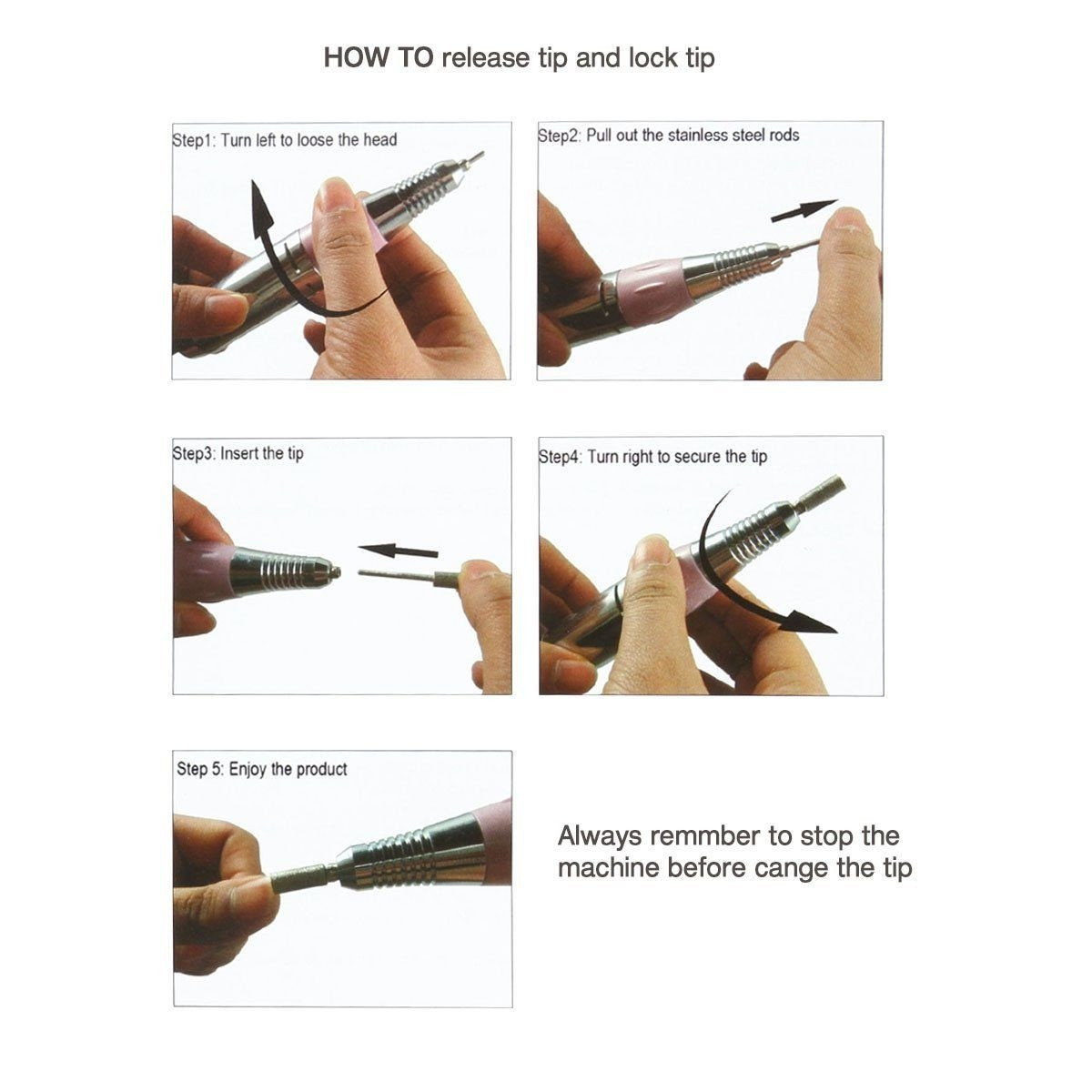 HOW TO release tip and lock tip

Step1: Turn left to loose the head

Step2: Pull out the stainless steel rods

Step3: Insert the tip

Step4: Turn right to secure the tip

Step 5: Enjoy the product

Always remmber to stop the machine before cange the tip