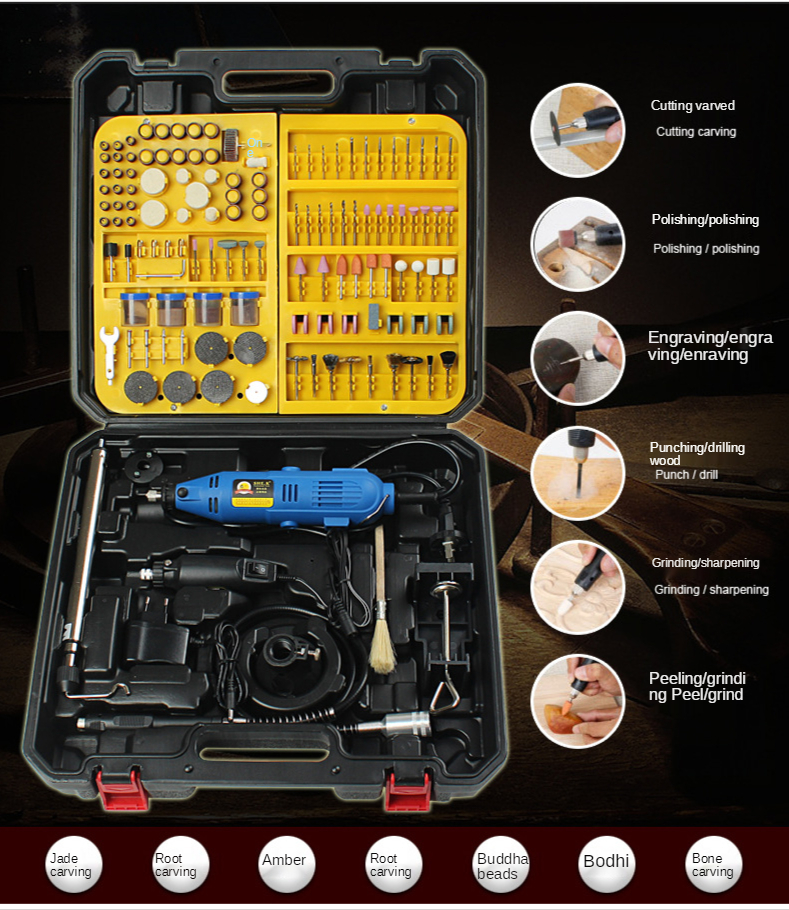 Cutting varved
Cutting carving

Polishing/polishing
Polishing / polishing

Engraving/engraving/enraving

Punching/drilling wood
Punch / drill

Grinding/sharpening
Grinding / sharpening

Peeling/grinding Peel/grind

Jade carving
Root carving
Amber
Root carving
Buddha beads
Bodhi
Bone carving