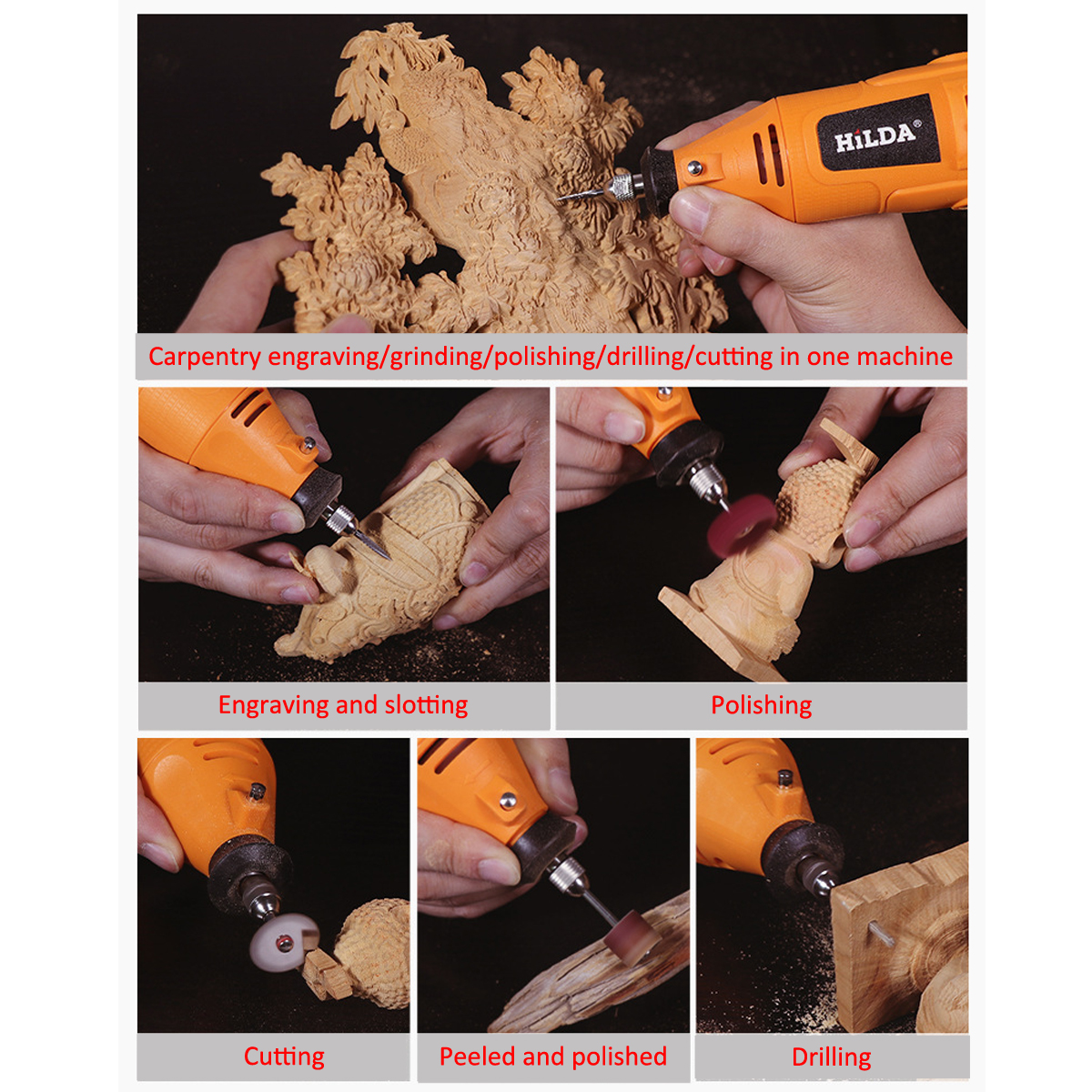 HiLDA®

Carpentry engraving/grinding/polishing/drilling/cutting in one machine

Engraving and slotting

Polishing

Cutting

Peeled and polished

Drilling