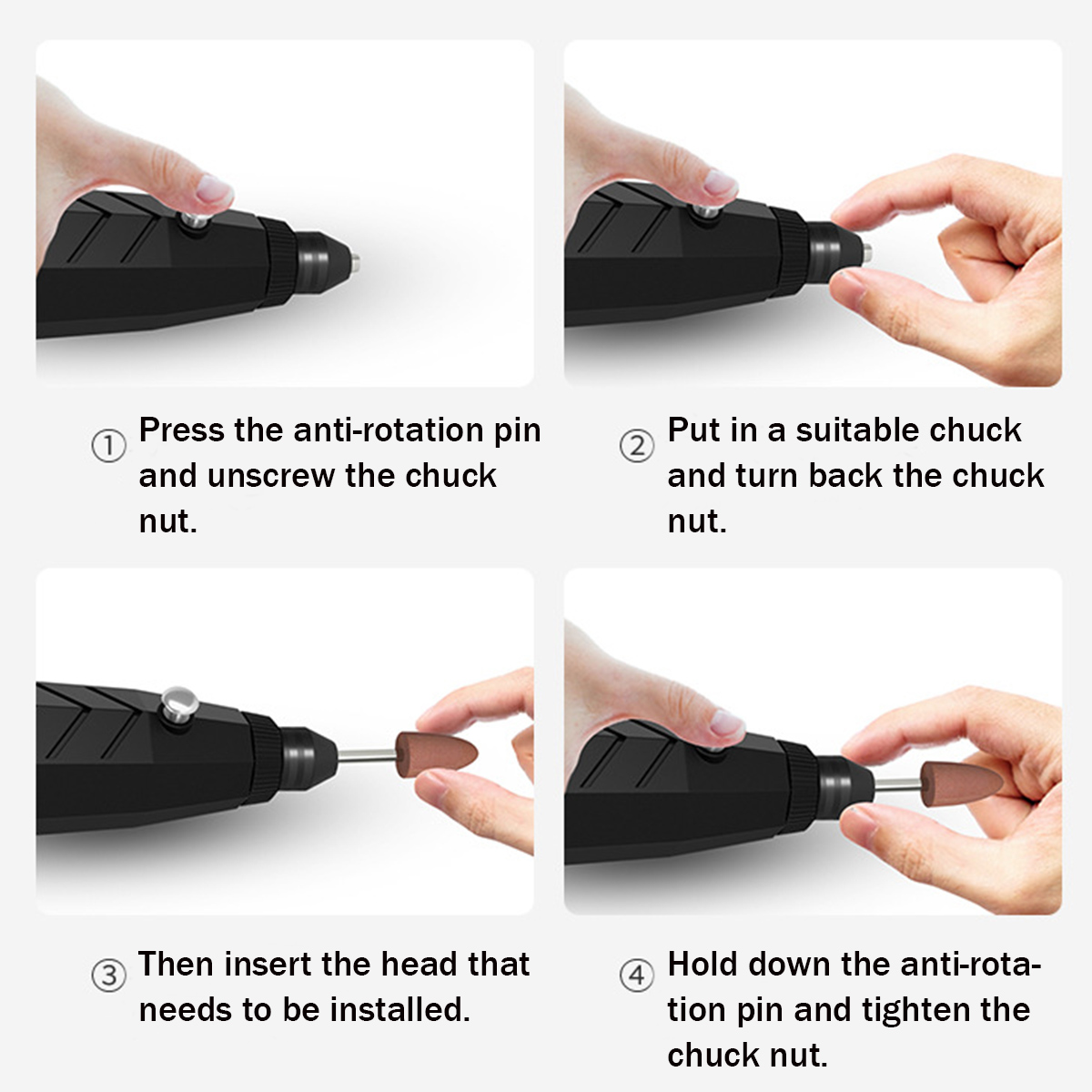 ① Press the anti-rotation pin and unscrew the chuck nut.

② Put in a suitable chuck and turn back the chuck nut.

③ Then insert the head that needs to be installed.

④ Hold down the anti-rotation pin and tighten the chuck nut.