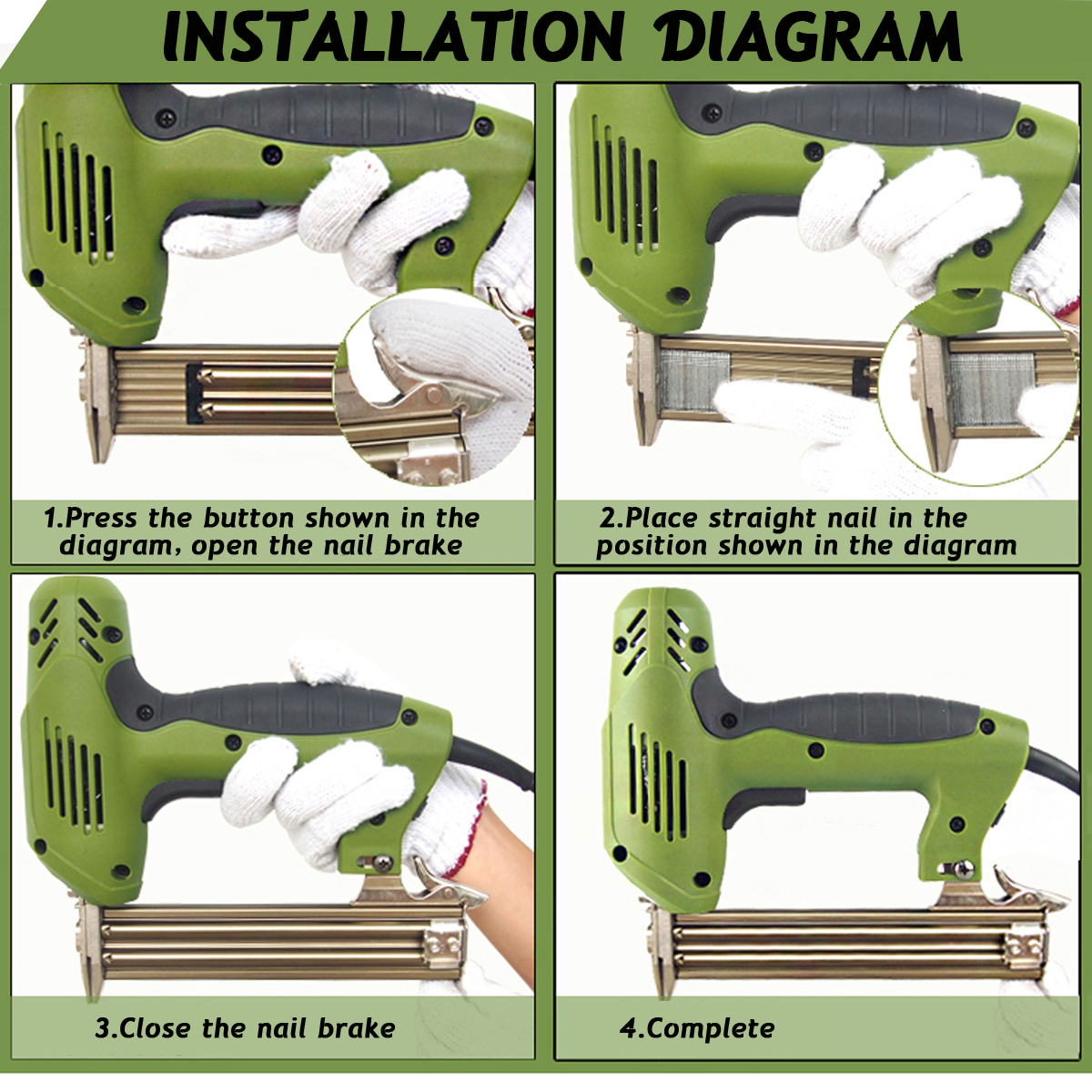 INSTALLATION DIAGRAM

1.Press the button shown in the diagram, open the nail brake

2.Place straight nail in the position shown in the diagram

3.Close the nail brake

4.Complete