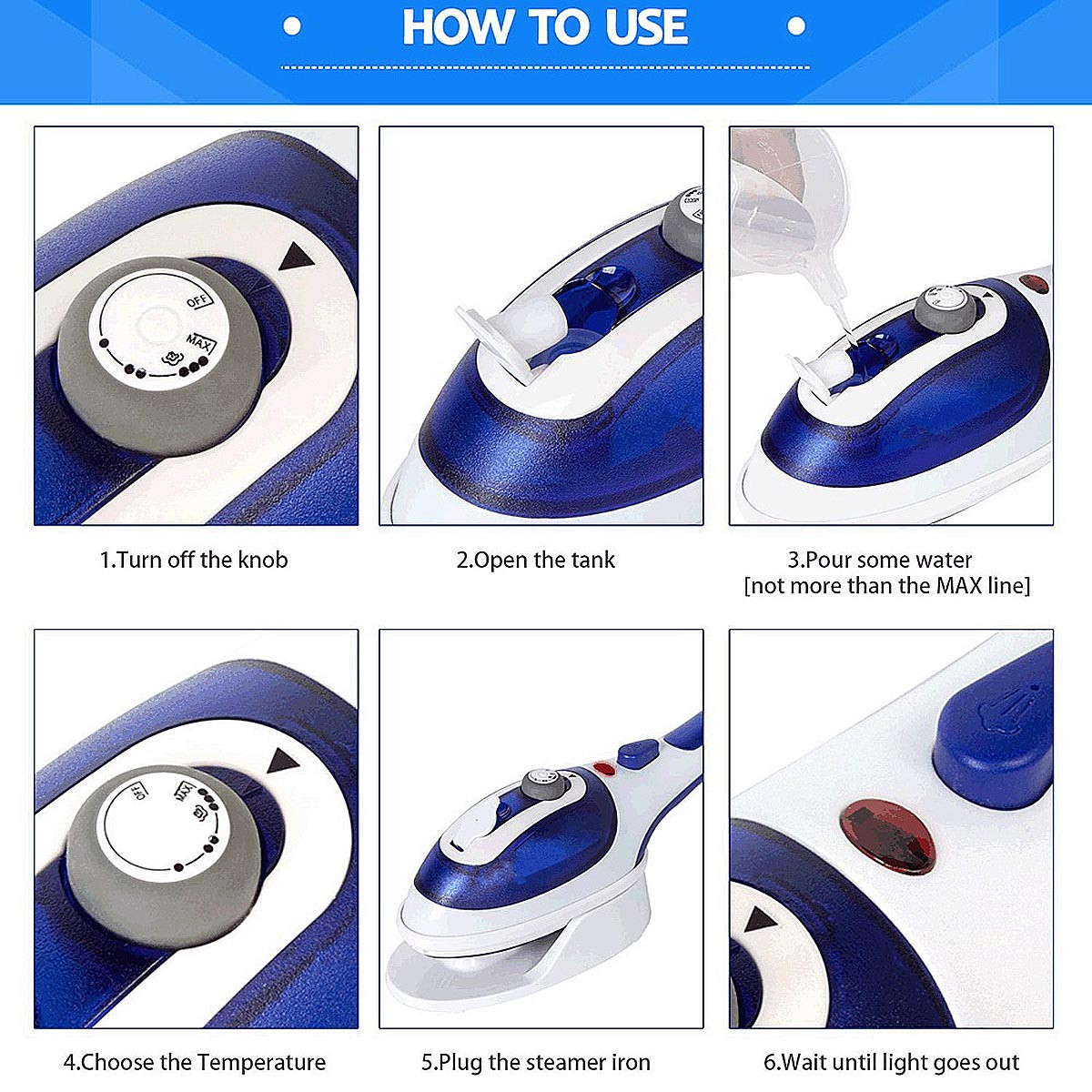 HOW TO USE

OFF
MAX

1.Turn off the knob

2.Open the tank

3.Pour some water [not more than the MAX line]

OFF
MAX

4.Choose the Temperature

5.Plug the steamer iron

6.Wait until light goes out