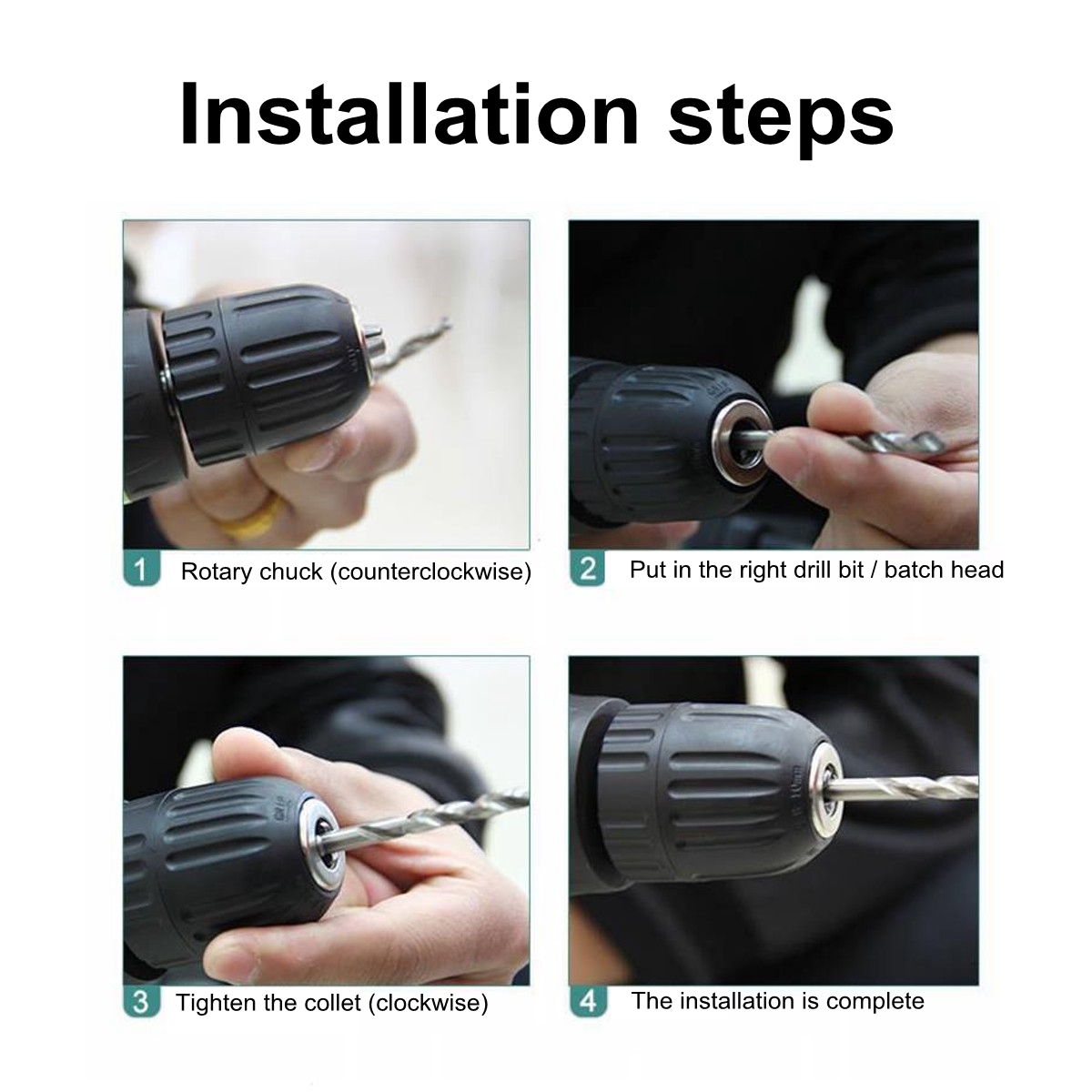 Installation steps

1 Rotary chuck (counterclockwise)

2 Put in the right drill bit / batch head

3 Tighten the collet (clockwise)

4 The installation is complete