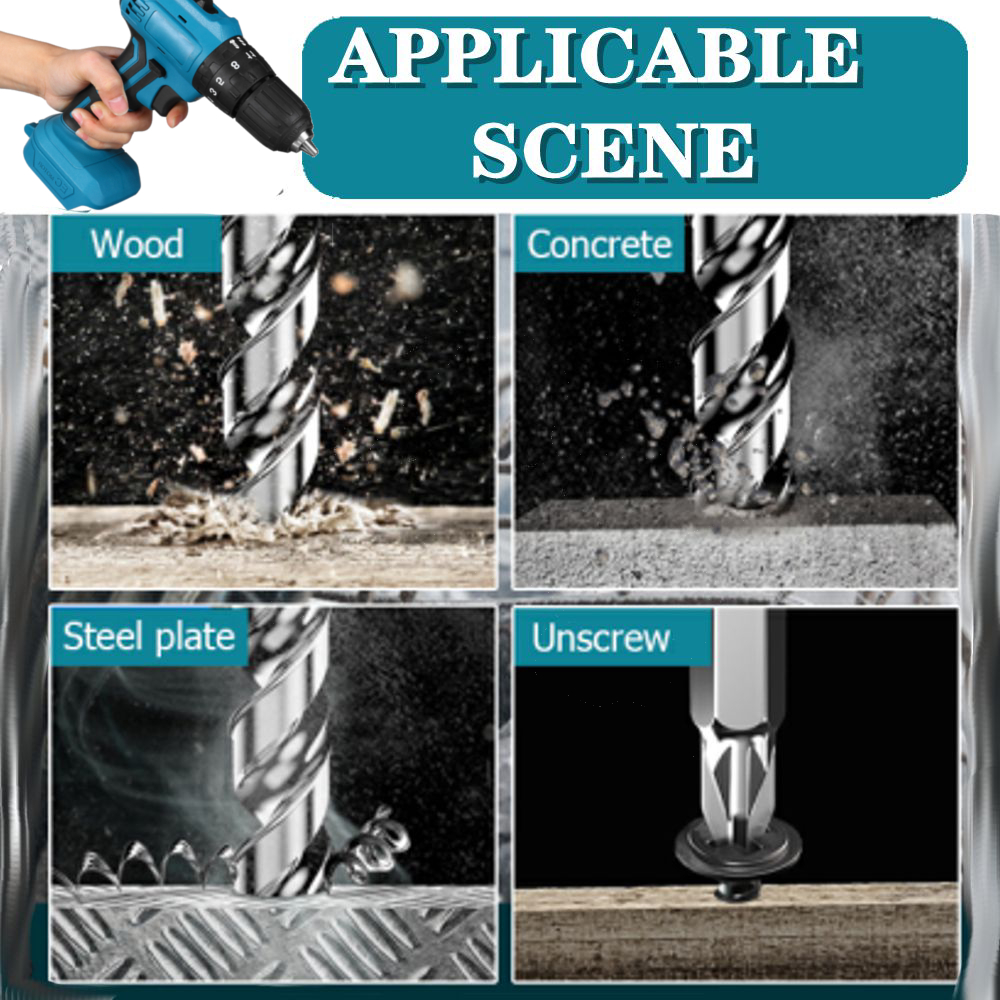 APPLICABLE SCENE

Wood

Concrete

Steel plate

Unscrew