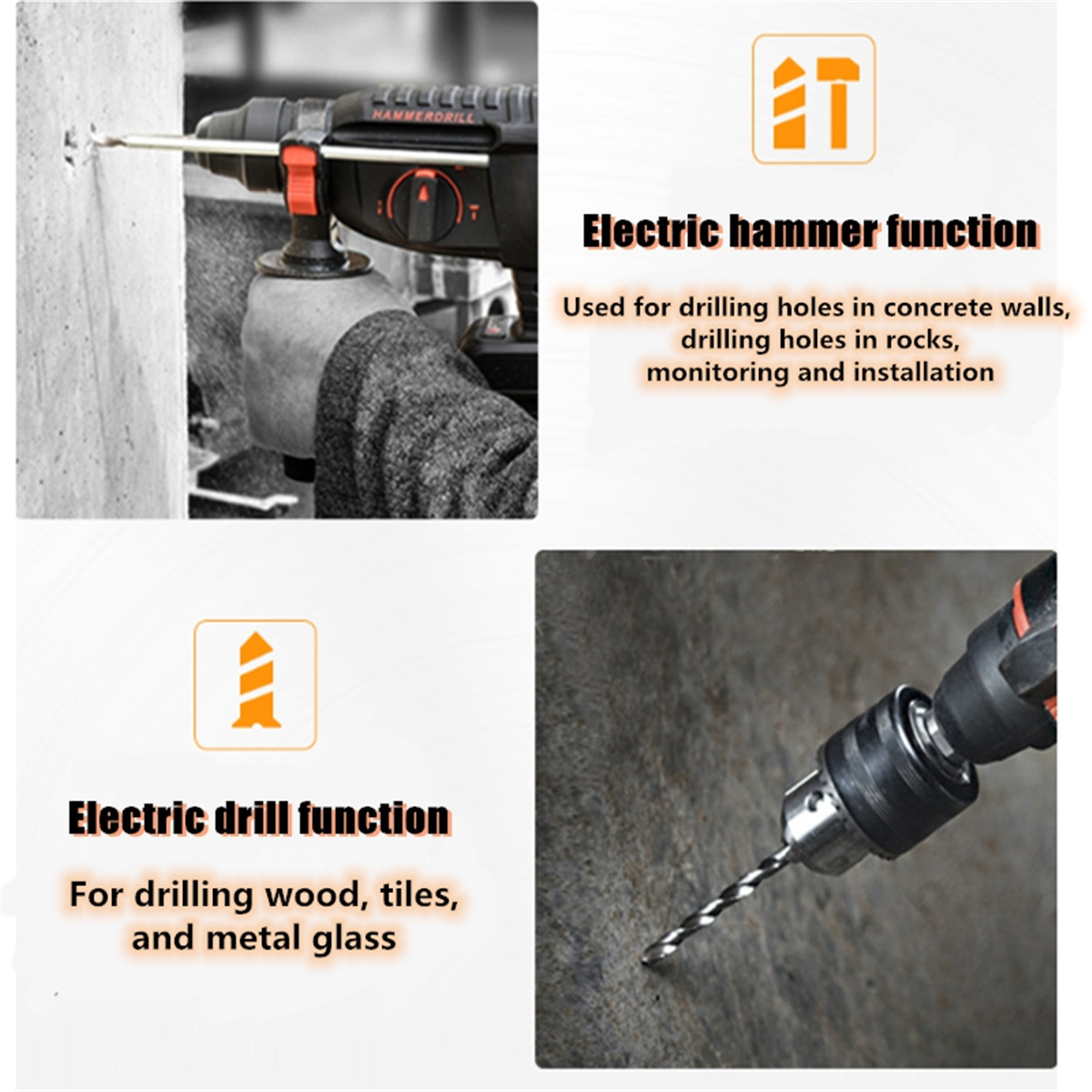 HAMMERDRILL

Electric hammer function

Used for drilling holes in concrete walls, drilling holes in rocks, monitoring and installation

Electric drill function

For drilling wood, tiles, and metal glass