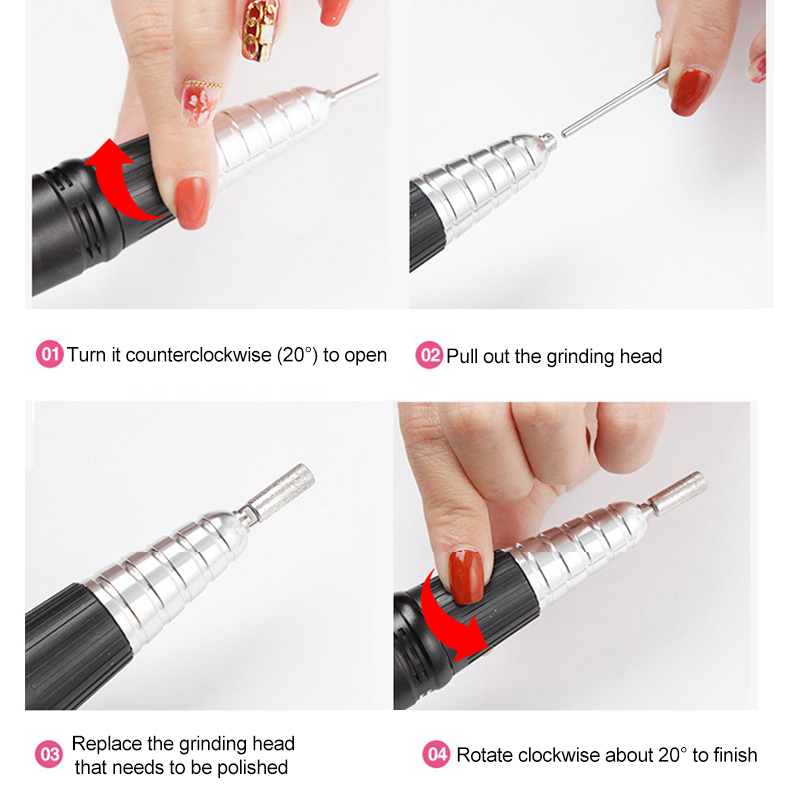 01 Turn it counterclockwise (20°) to open

02 Pull out the grinding head

03 Replace the grinding head that needs to be polished

04 Rotate clockwise about 20° to finish