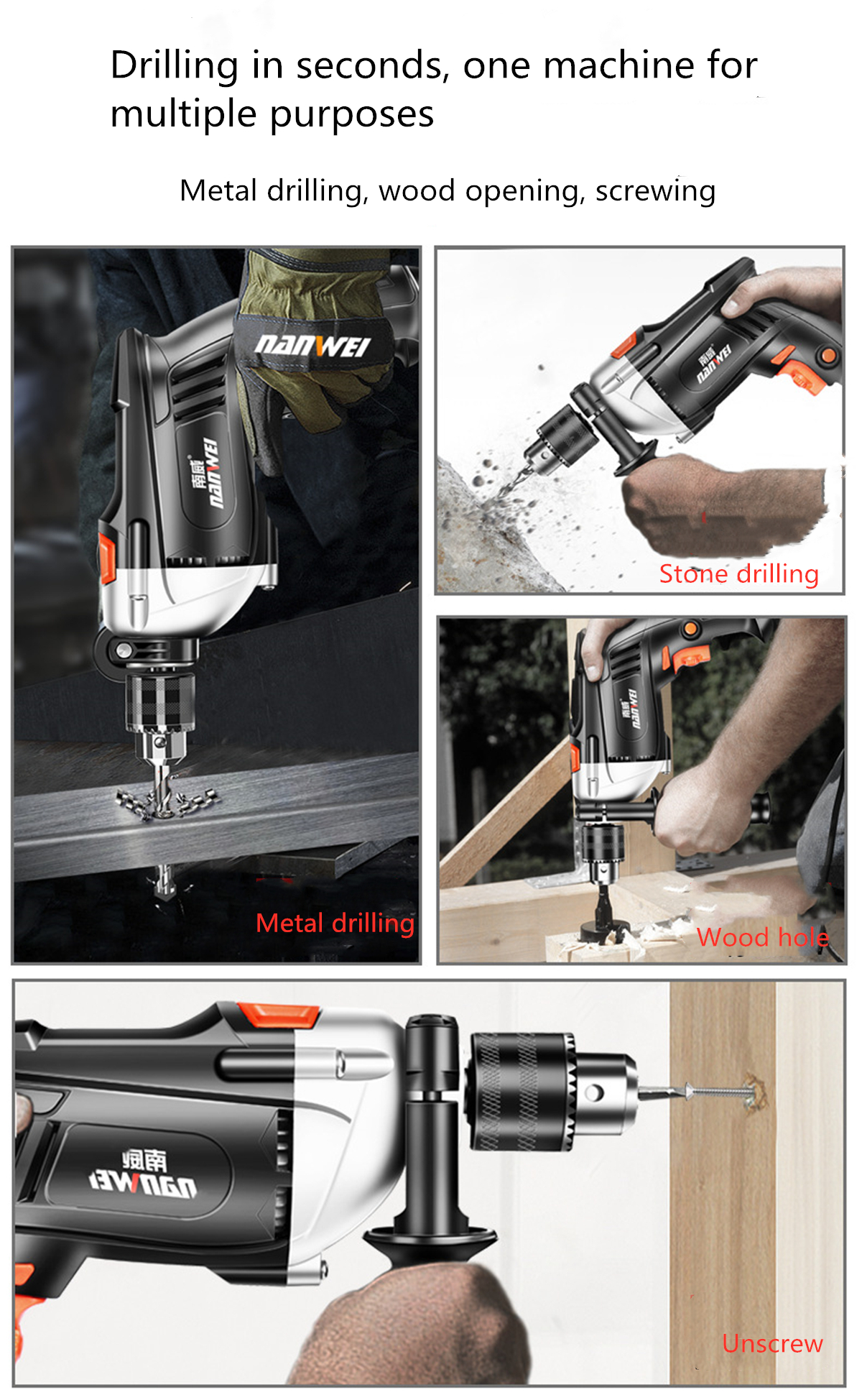 Drilling in seconds, one machine for multiple purposes

Metal drilling, wood opening, screwing

NANWEI

南威 NANWEI

Metal drilling

南威 NANWEI

Stone drilling

南威 NANWEI

Wood hole

南威 NANWEI

Unscrew