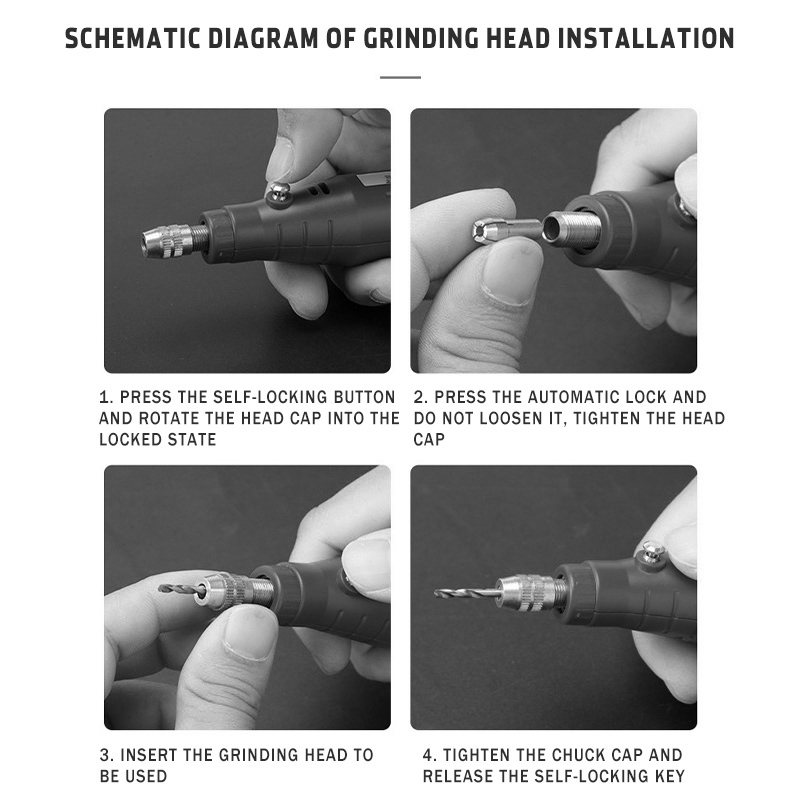 SCHEMATIC DIAGRAM OF GRINDING HEAD INSTALLATION

1. PRESS THE SELF-LOCKING BUTTON AND ROTATE THE HEAD CAP INTO THE LOCKED STATE

2. PRESS THE AUTOMATIC LOCK AND DO NOT LOOSEN IT, TIGHTEN THE HEAD CAP

3. INSERT THE GRINDING HEAD TO BE USED

4. TIGHTEN THE CHUCK CAP AND RELEASE THE SELF-LOCKING KEY