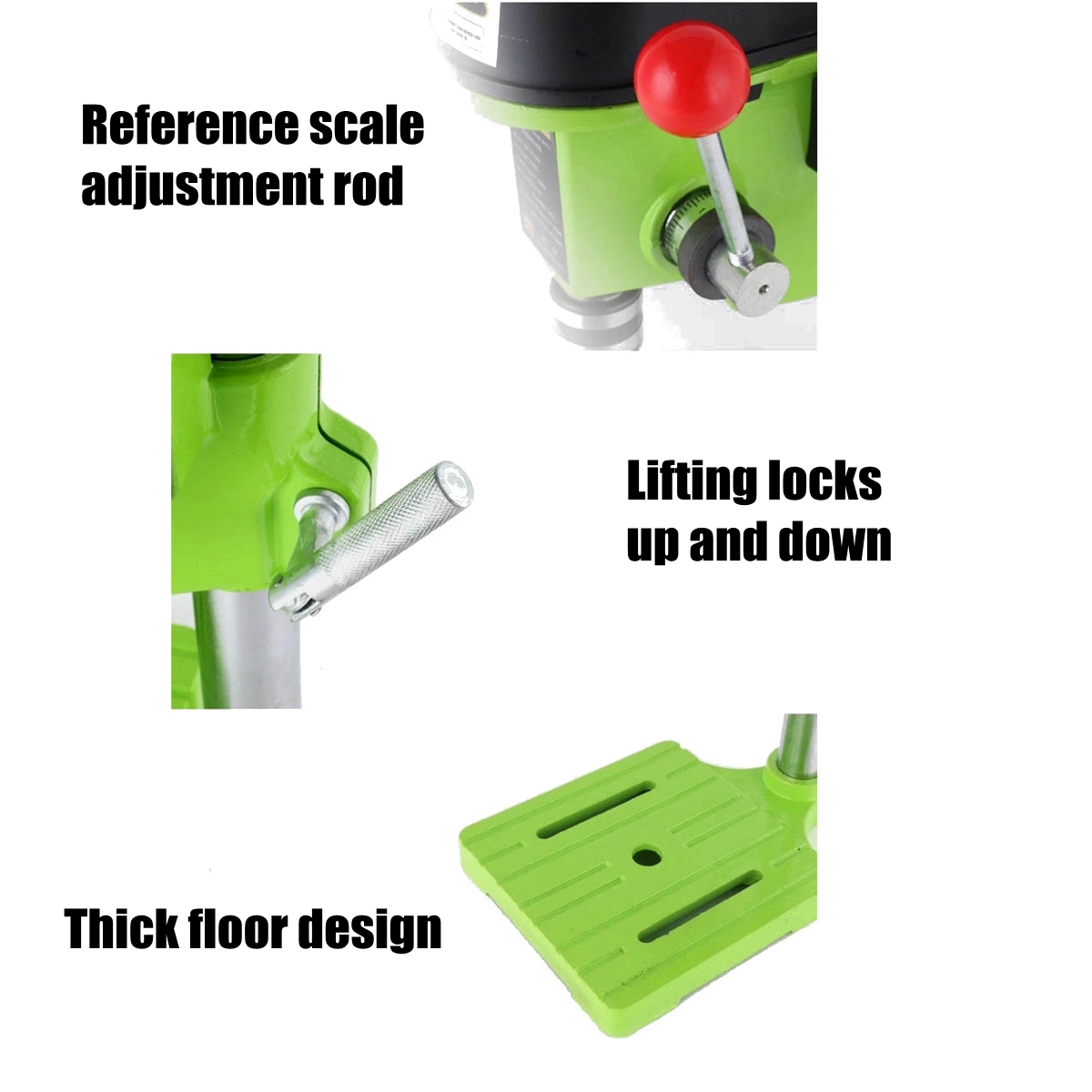 Reference scale adjustment rod

Lifting locks up and down

Thick floor design