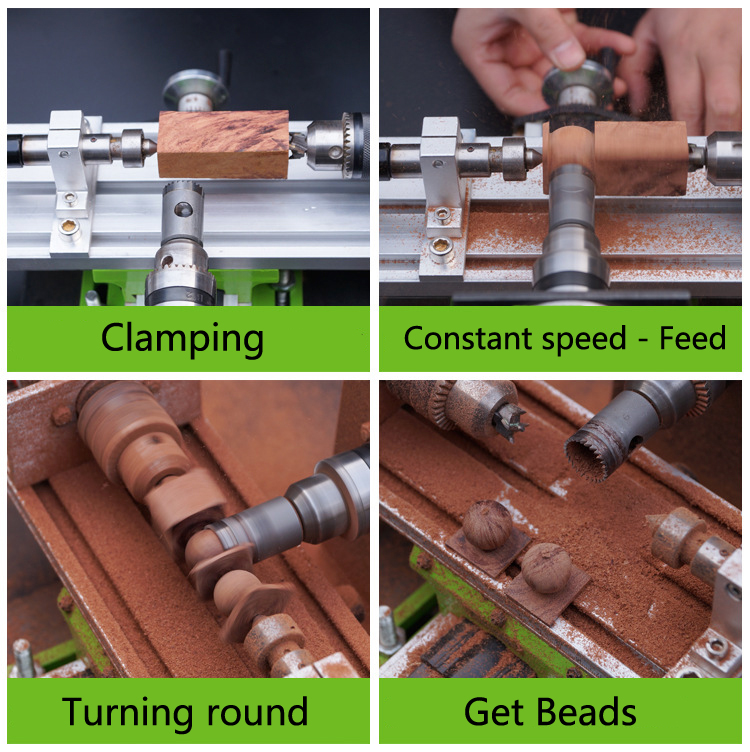 Clamping

Constant speed - Feed

Turning round

Get Beads