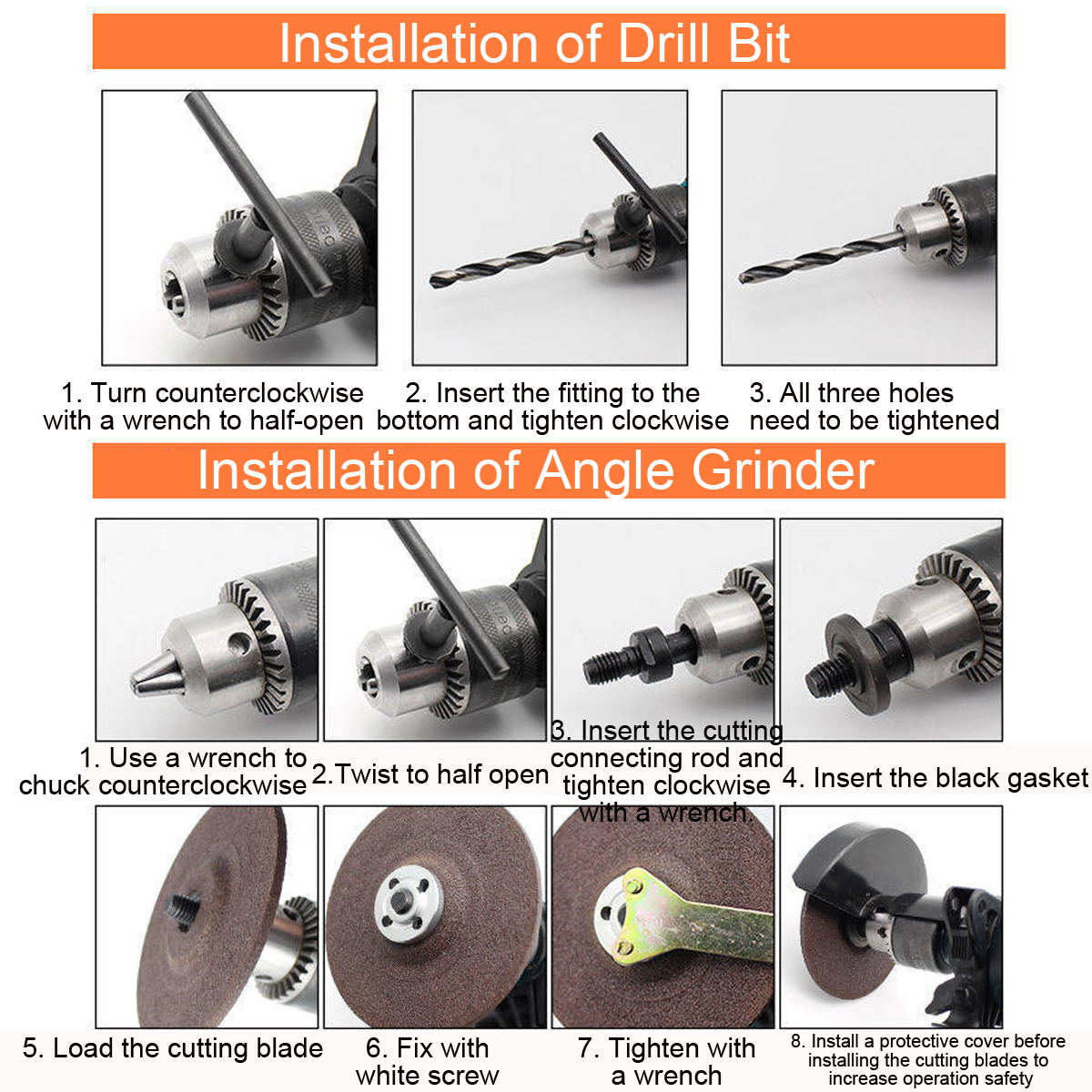 Installation of Drill Bit

1. Turn counterclockwise with a wrench to half-open

2. Insert the fitting to the bottom and tighten clockwise

3. All three holes need to be tightened

Installation of Angle Grinder

1. Use a wrench to chuck counterclockwise

2.Twist to half open

3. Insert the cutting connecting rod and tighten clockwise with a wrench.

4. Insert the black gasket

5. Load the cutting blade

6. Fix with white screw

7. Tighten with a wrench

8. Install a protective cover before installing the cutting blades to increase operation safety