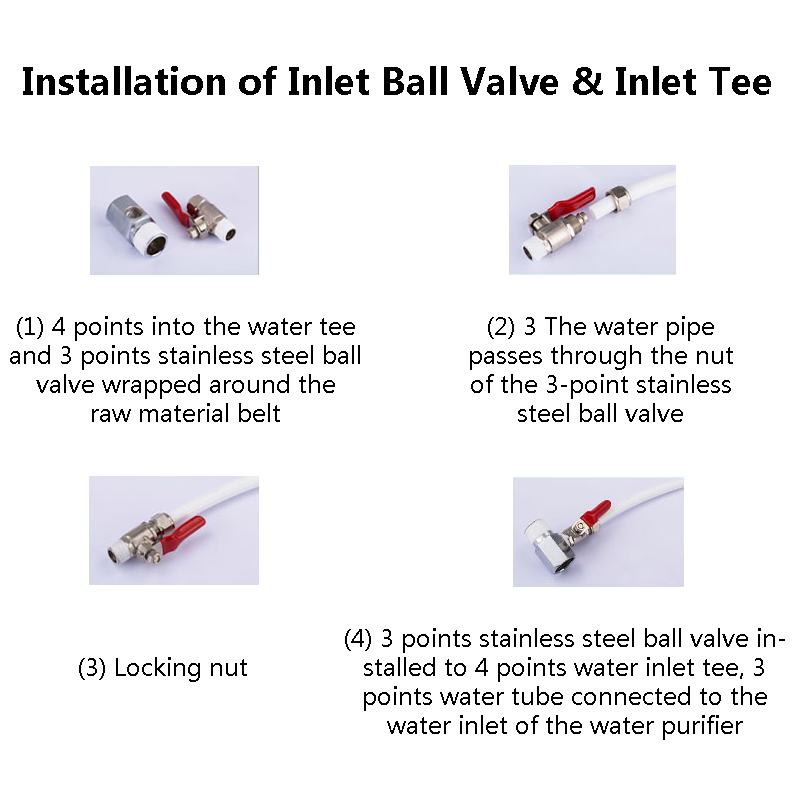 Installation of Inlet Ball Valve & Inlet Tee

(1) 4 points into the water tee and 3 points stainless steel ball valve wrapped around the raw material belt

(2) 3 The water pipe passes through the nut of the 3-point stainless steel ball valve

(3) Locking nut

(4) 3 points stainless steel ball valve installed to 4 points water inlet tee, 3 points water tube connected to the water inlet of the water purifier