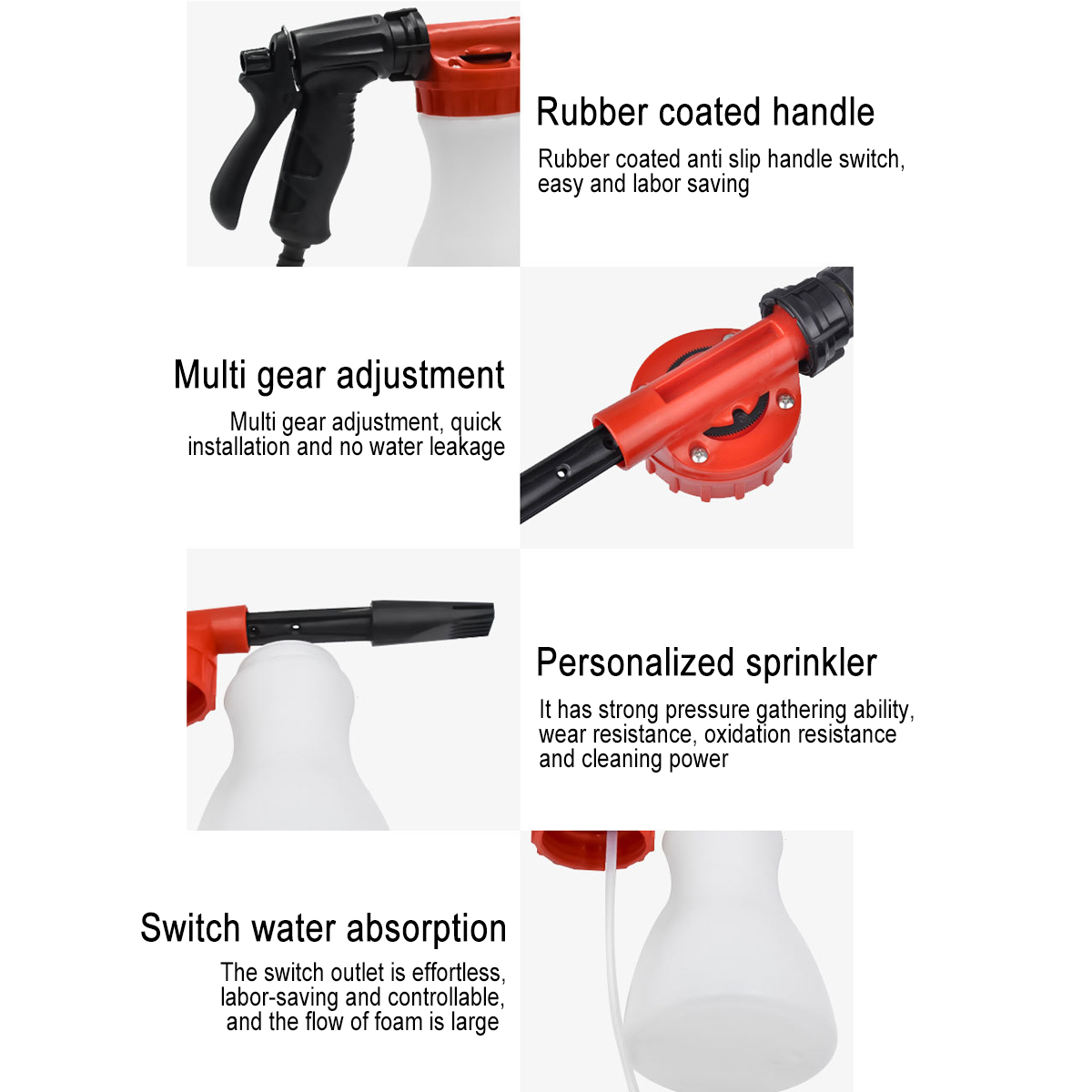 Rubber coated handle

Rubber coated anti slip handle switch, easy and labor saving

Multi gear adjustment

Multi gear adjustment, quick installation and no water leakage

Personalized sprinkler

It has strong pressure gathering ability, wear resistance, oxidation resistance and cleaning power

Switch water absorption

The switch outlet is effortless, labor-saving and controllable, and the flow of foam is large