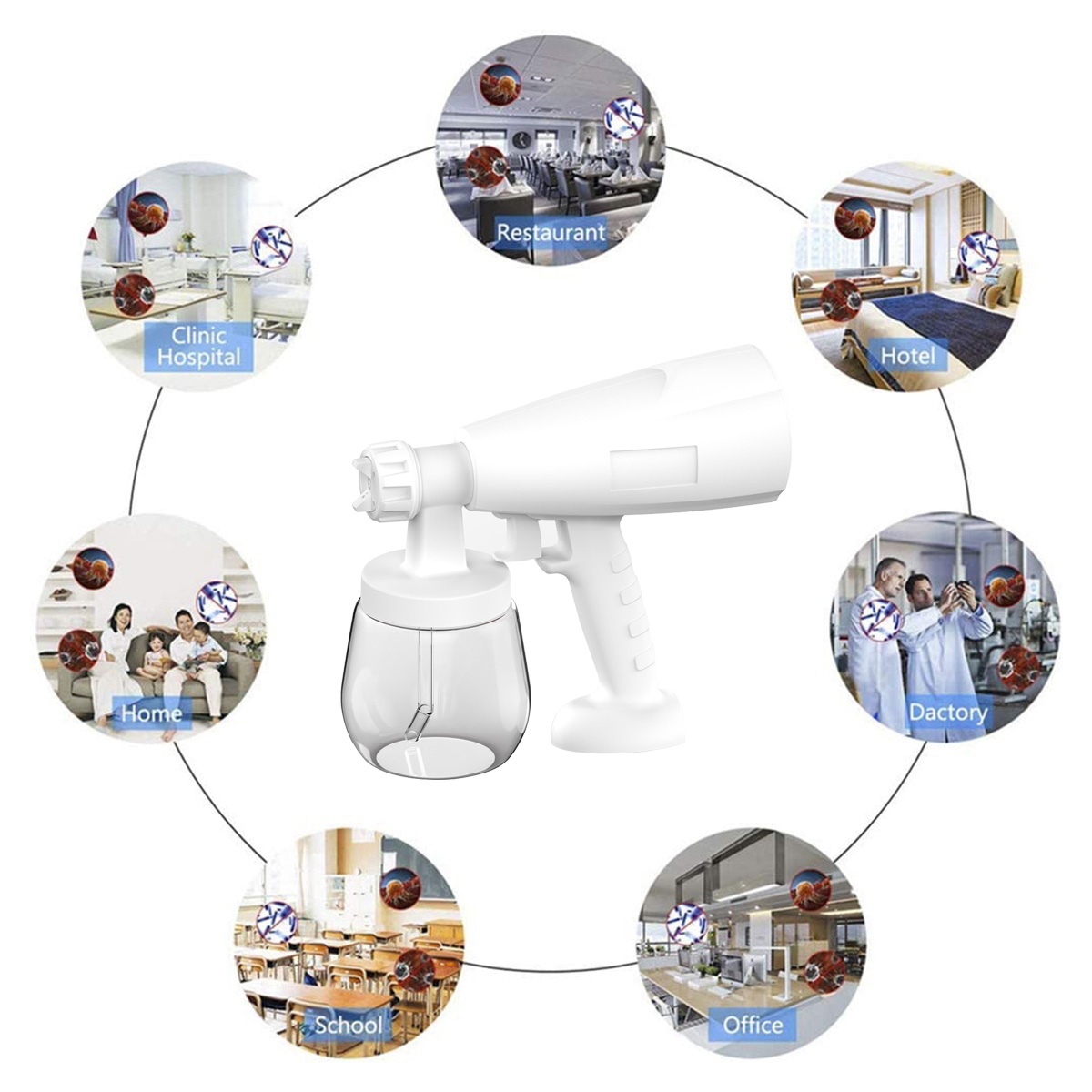 Restaurant

Clinic
Hospital

Hotel

Home

Dactory

School

Office