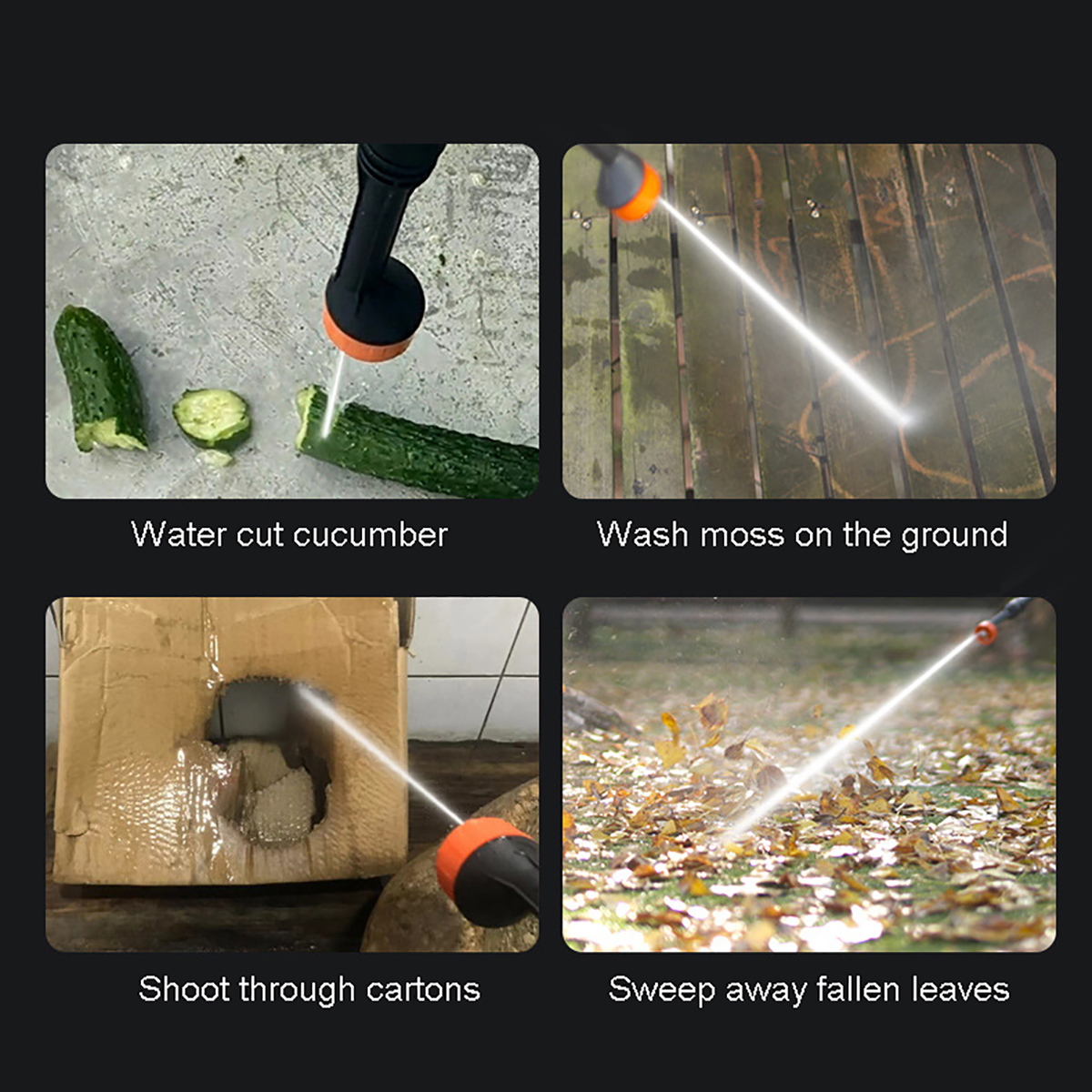 Water cut cucumber

Wash moss on the ground

Shoot through cartons

Sweep away fallen leaves