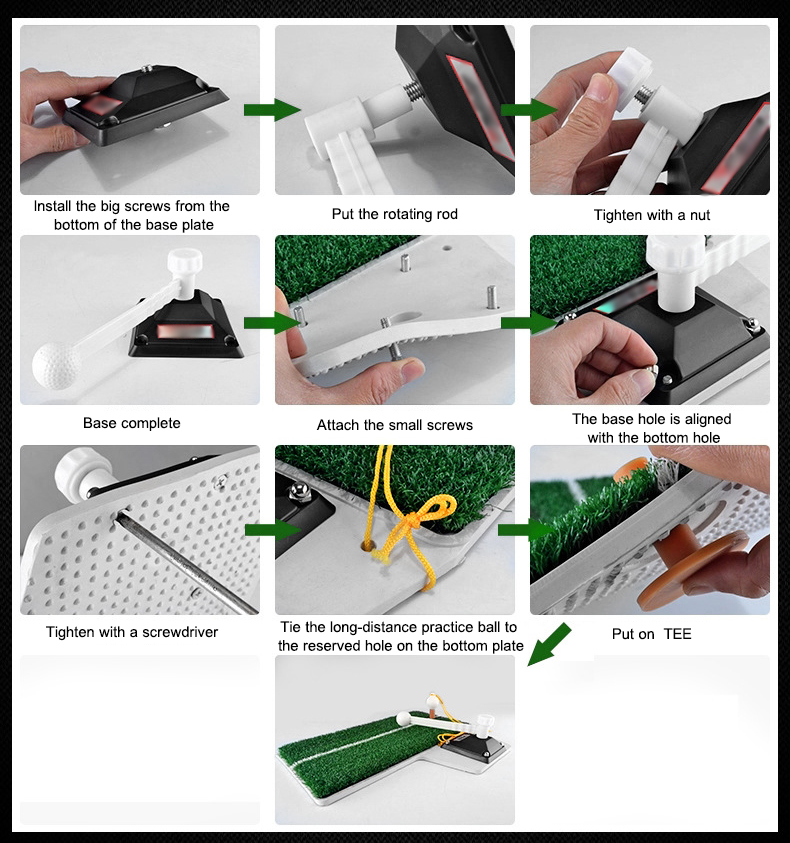 Install the big screws from the bottom of the base plate

Put the rotating rod

Tighten with a nut

Base complete

Attach the small screws

The base hole is aligned with the bottom hole

Tighten with a screwdriver

Tie the long-distance practice ball to the reserved hole on the bottom plate

Put on TEE