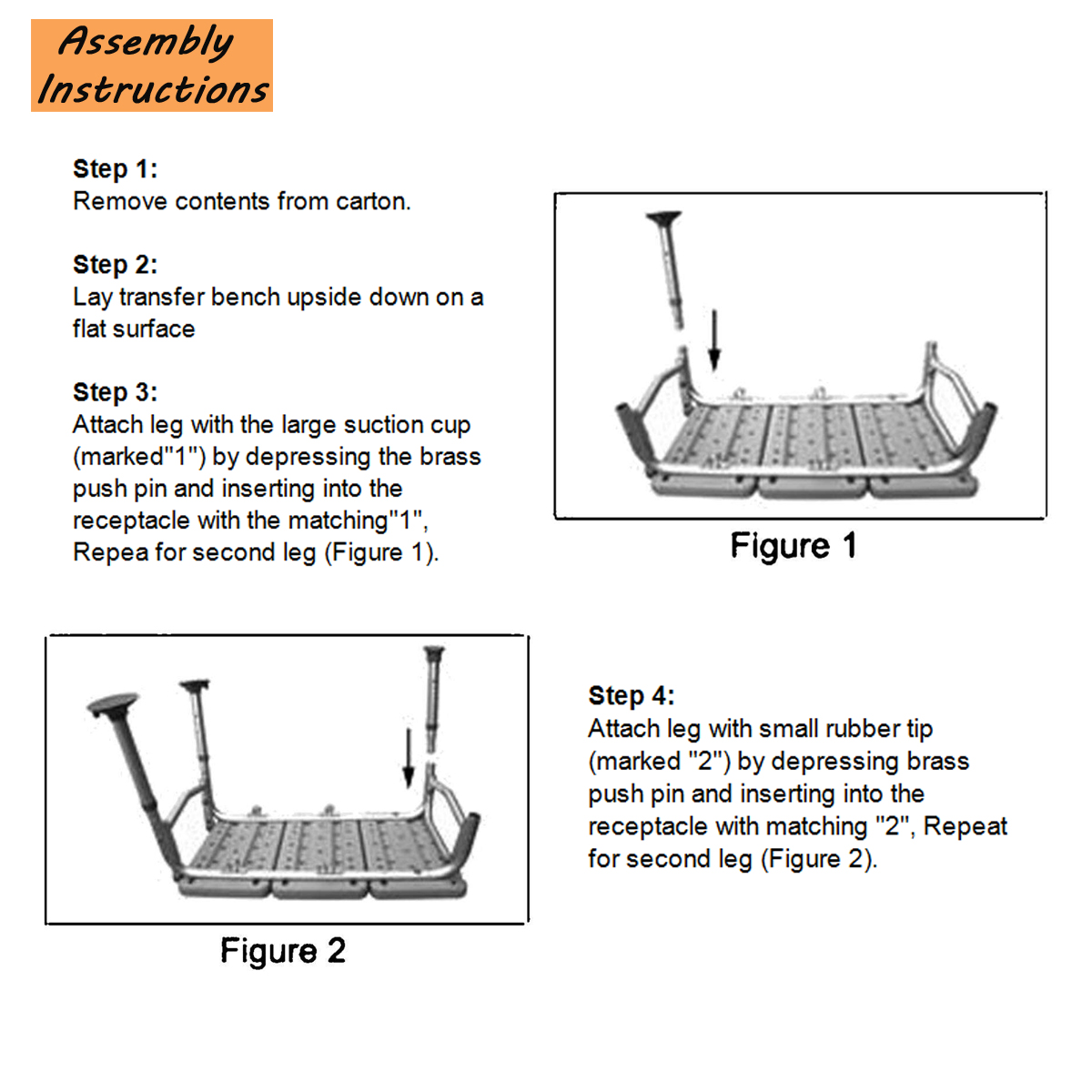 Assembly Instructions

Step 1:
Remove contents from carton.

Step 2:
Lay transfer bench upside down on a flat surface

Step 3:
Attach leg with the large suction cup (marked"1") by depressing the brass push pin and inserting into the receptacle with the matching"1", Repea for second leg (Figure 1).

Figure 1

Figure 2

Step 4:
Attach leg with small rubber tip (marked "2") by depressing brass push pin and inserting into the receptacle with matching "2", Repeat for second leg (Figure 2).