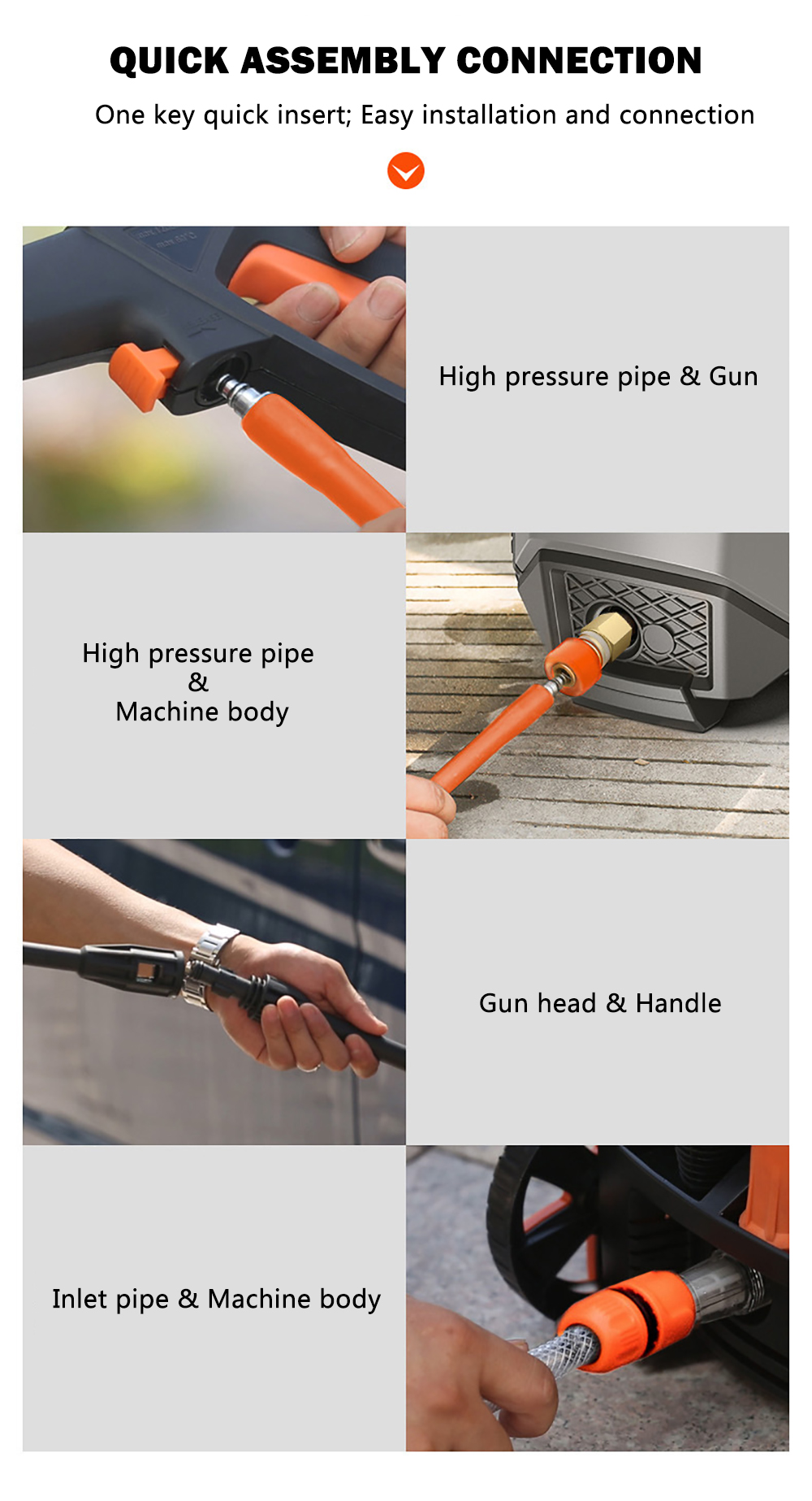 QUICK ASSEMBLY CONNECTION

One key quick insert; Easy installation and connection

High pressure pipe & Gun

High pressure pipe
&
Machine body

Gun head & Handle

Inlet pipe & Machine body