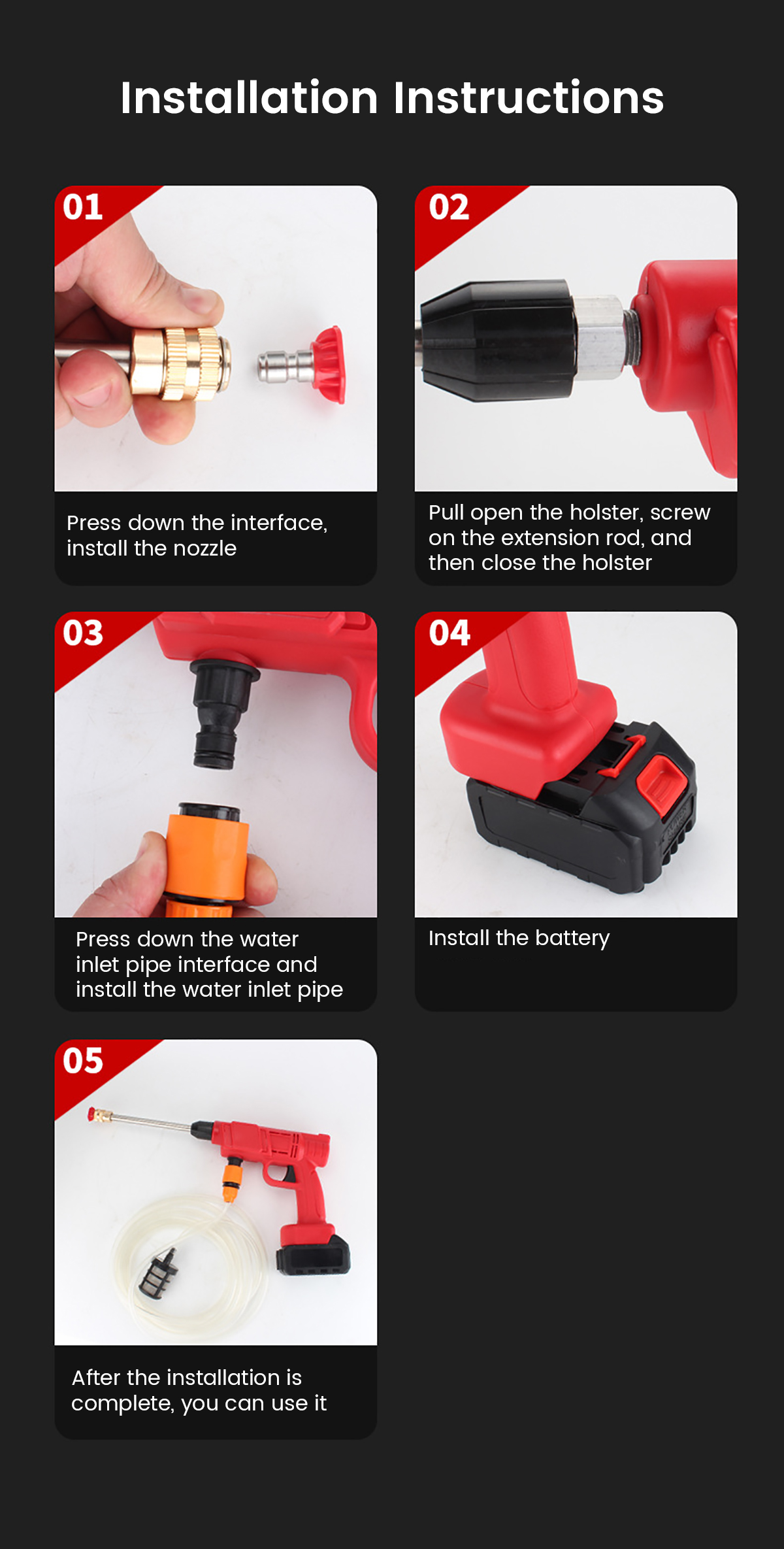 Installation Instructions

01

Press down the interface, install the nozzle

02

Pull open the holster, screw on the extension rod, and then close the holster

03

Press down the water inlet pipe interface and install the water inlet pipe

04

Install the battery

05

After the installation is complete, you can use it