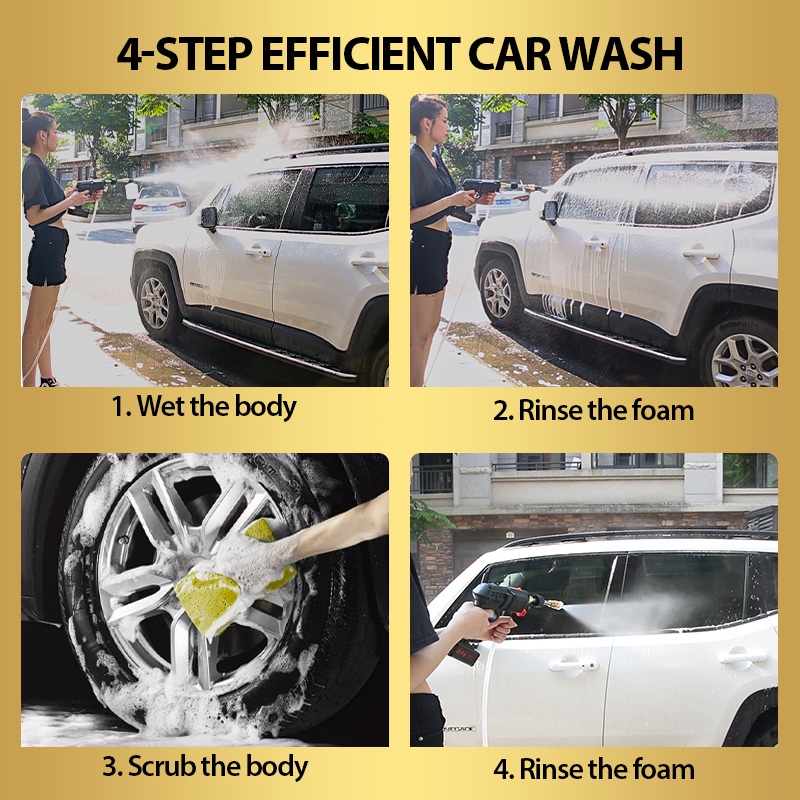 4-STEP EFFICIENT CAR WASH

1. Wet the body

2. Rinse the foam

3. Scrub the body

4. Rinse the foam