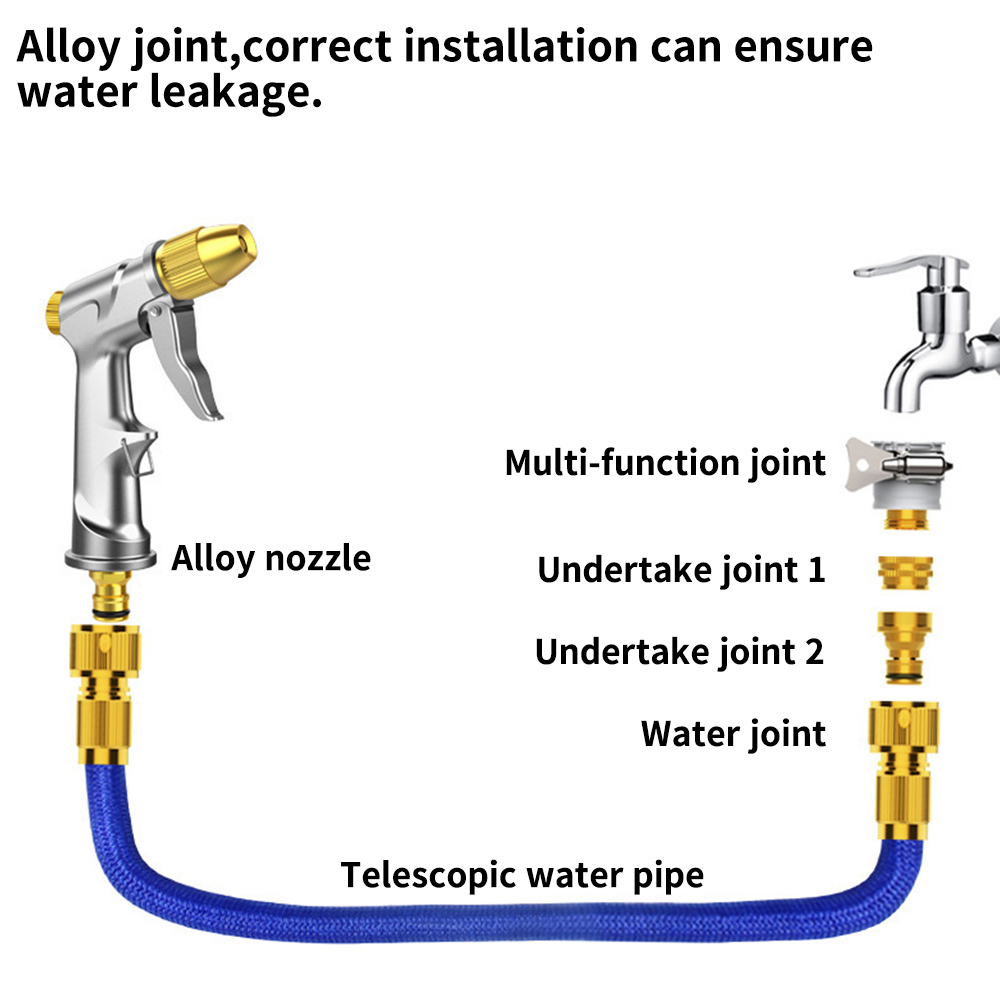 Alloy joint,correct installation can ensure water leakage.

Multi-function joint

Alloy nozzle

Undertake joint 1

Undertake joint 2

Water joint

Telescopic water pipe