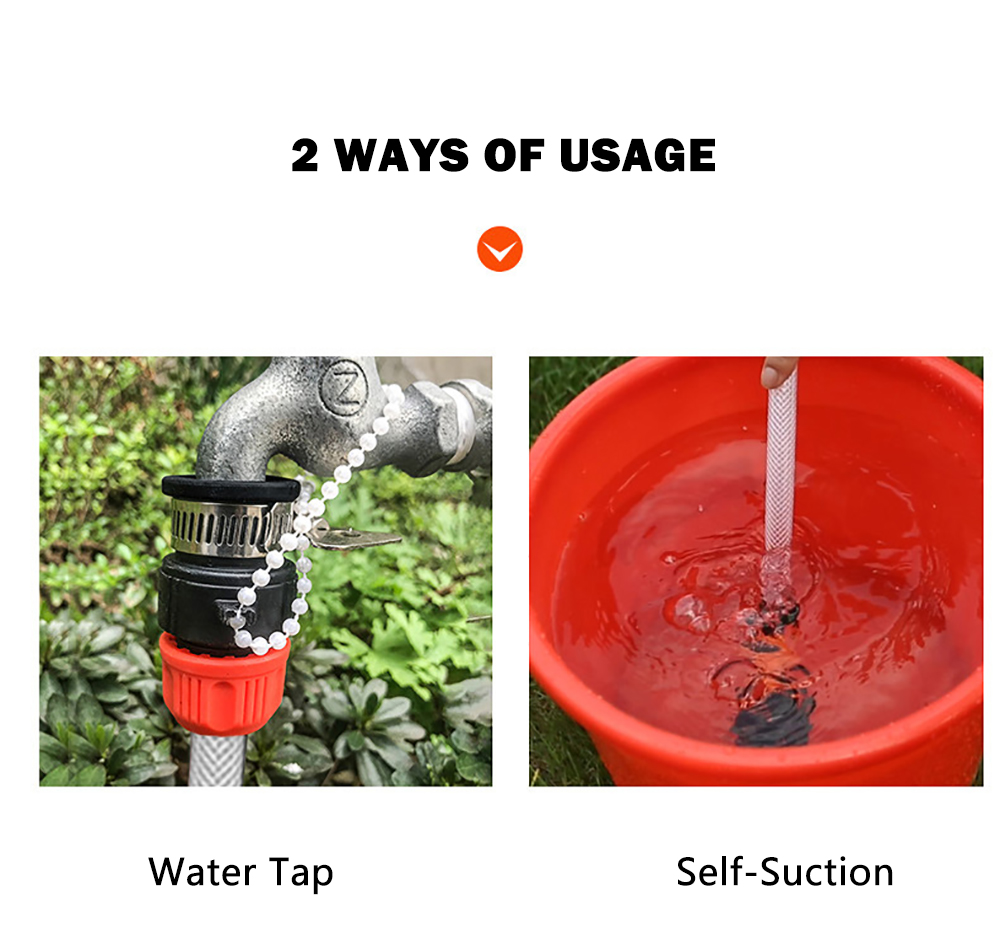 2 WAYS OF USAGE

Water Tap

Self-Suction