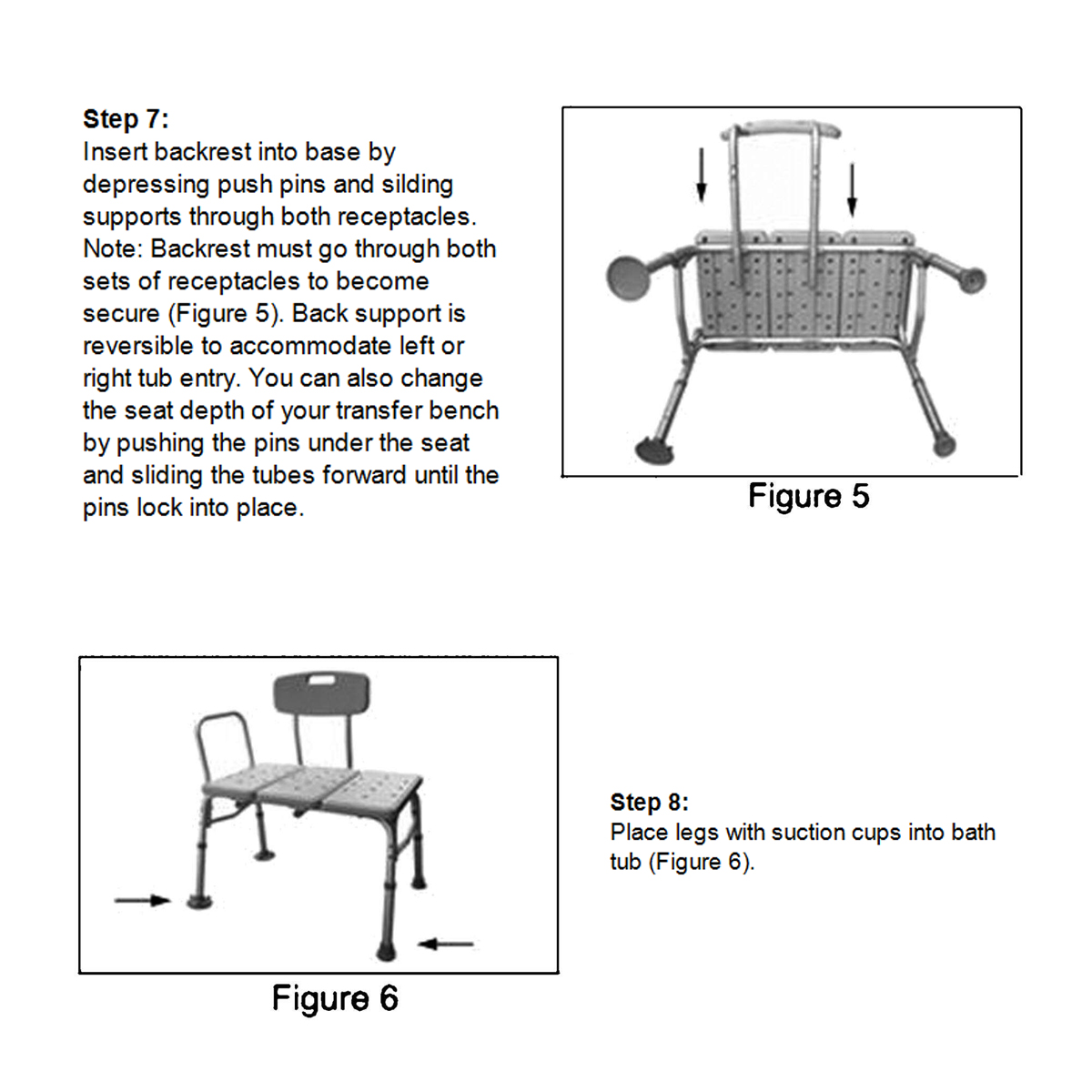 **Step 7:**
Insert backrest into base by depressing push pins and silding supports through both receptacles. Note: Backrest must go through both sets of receptacles to become secure (Figure 5). Back support is reversible to accommodate left or right tub entry. You can also change the seat depth of your transfer bench by pushing the pins under the seat and sliding the tubes forward until the pins lock into place.

Figure 5

Figure 6

**Step 8:**
Place legs with suction cups into bath tub (Figure 6).