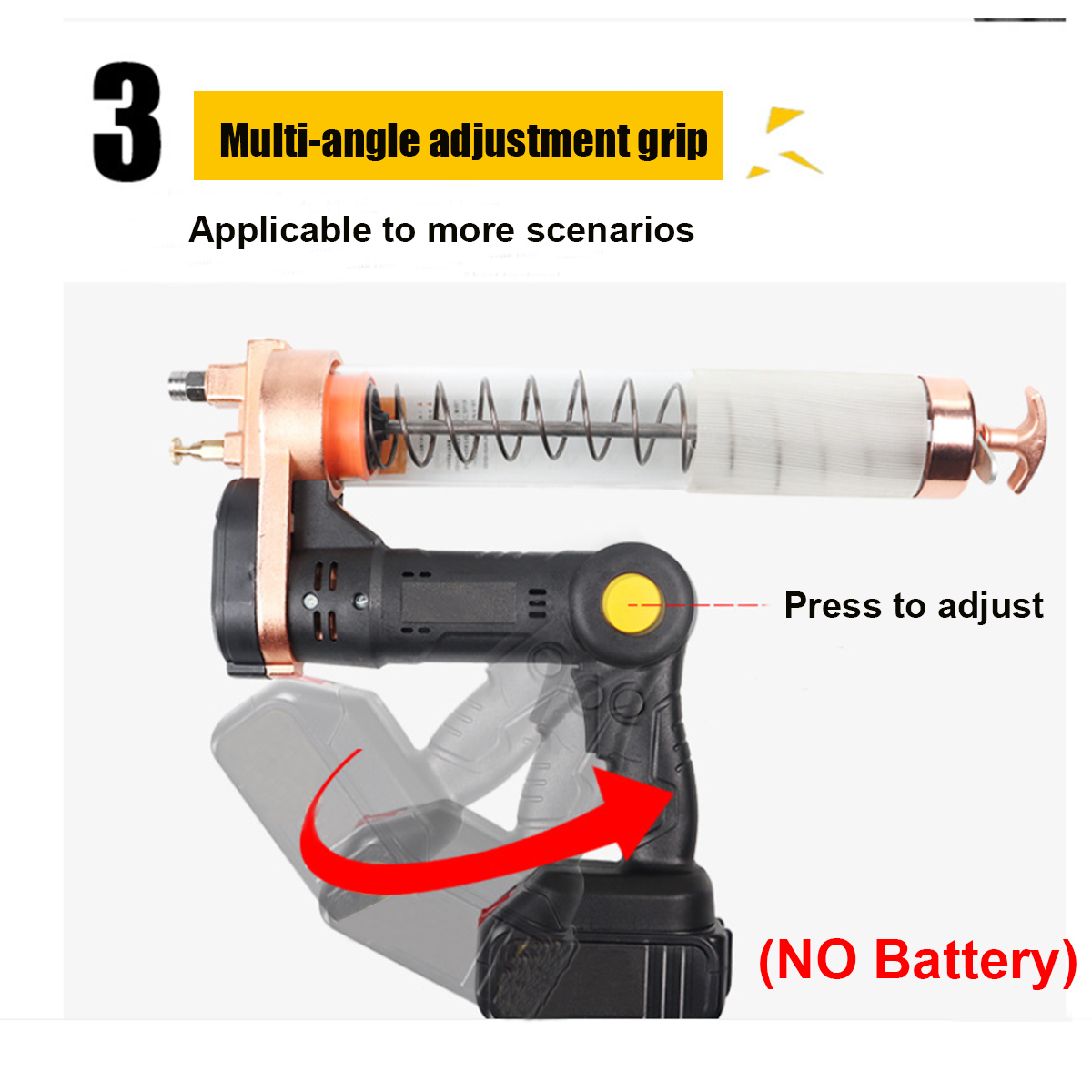 3

Multi-angle adjustment grip

Applicable to more scenarios

Press to adjust

(NO Battery)