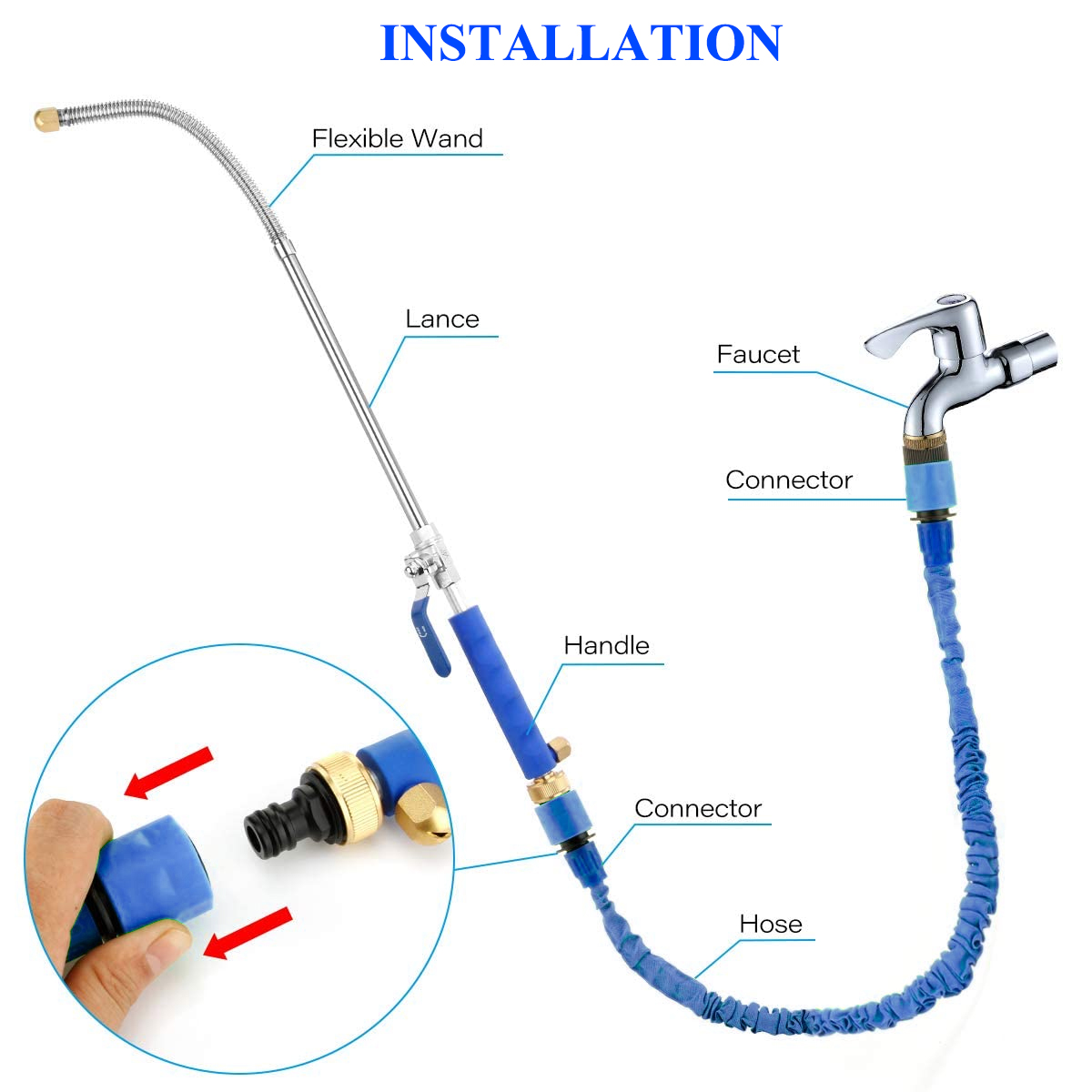 INSTALLATION

Flexible Wand

Lance

Faucet

Connector

Handle

Connector

Hose